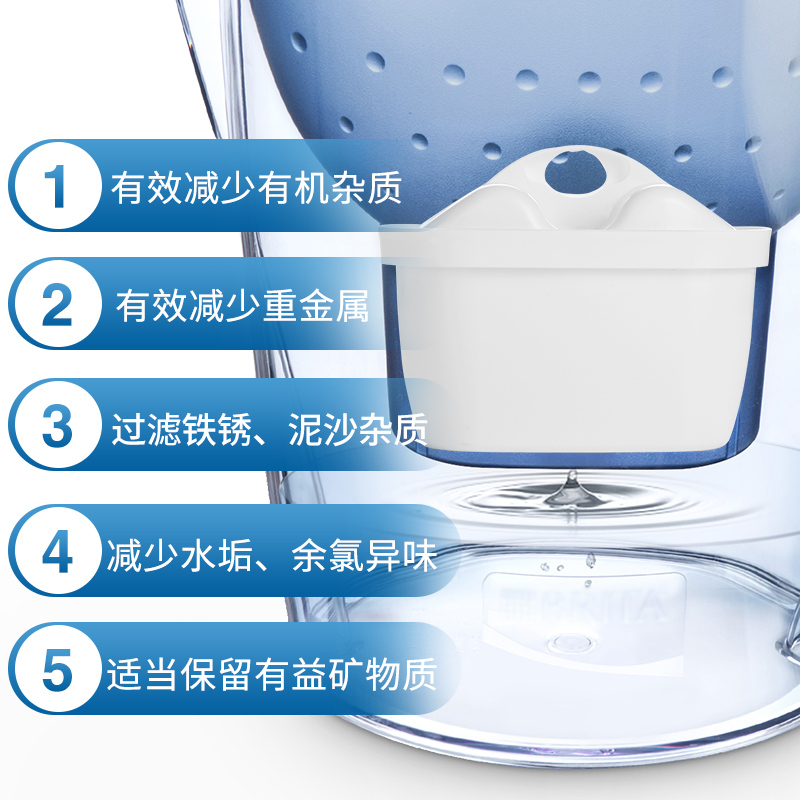 1 有效减少有机杂质

2 有效减少重金属

3 过滤铁锈、泥沙杂质

4 减少水垢、余氯异味

5 适当保留有益矿物质

BRITA