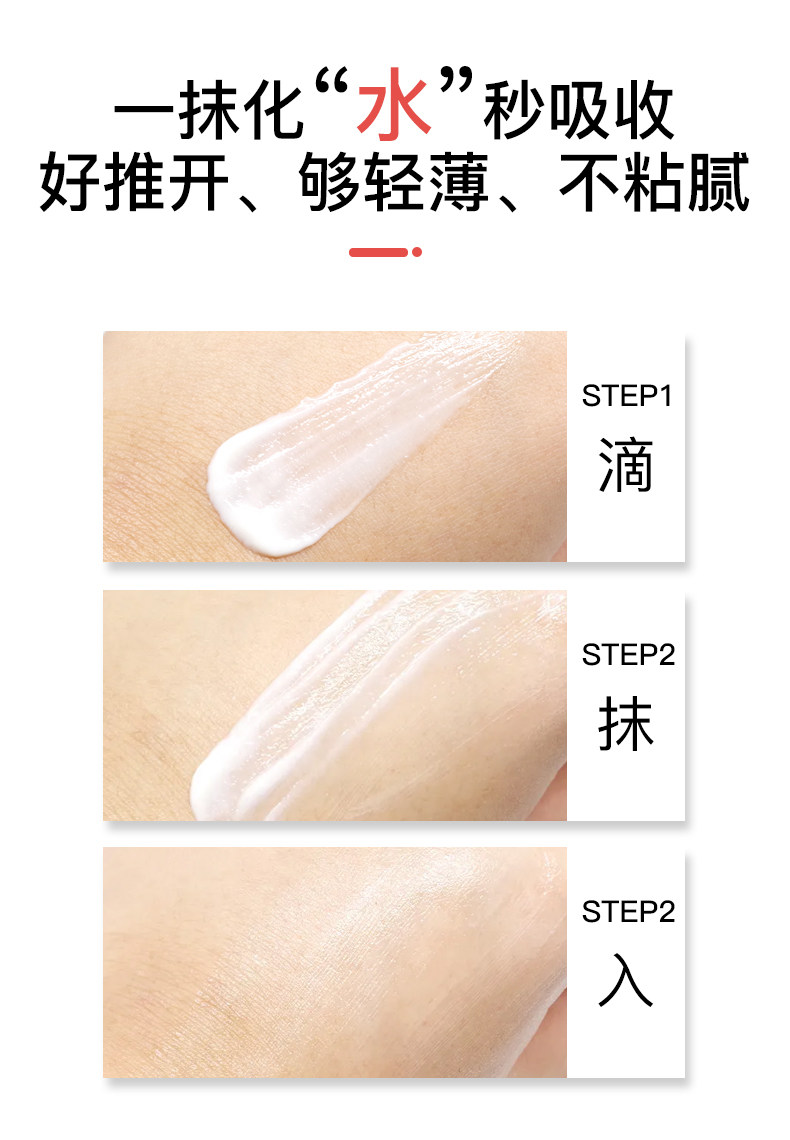 一抹化“水”秒吸收
好推开、够轻薄、不粘腻

STEP1
滴

STEP2
抹

STEP2
入