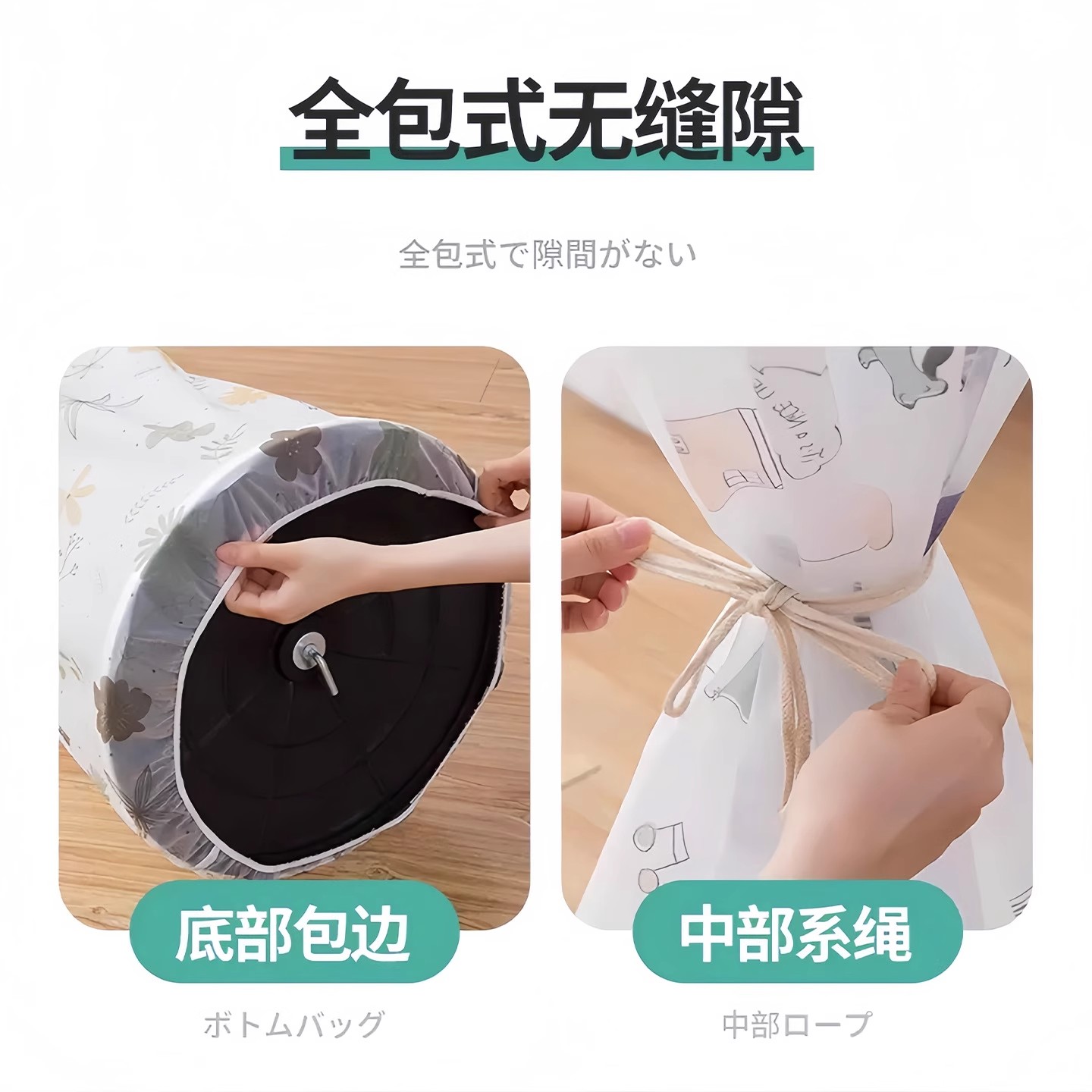 全包式无缝隙

全包式で隙間がない

底部包边

ボトムバッグ

中部系绳

中部ロープ