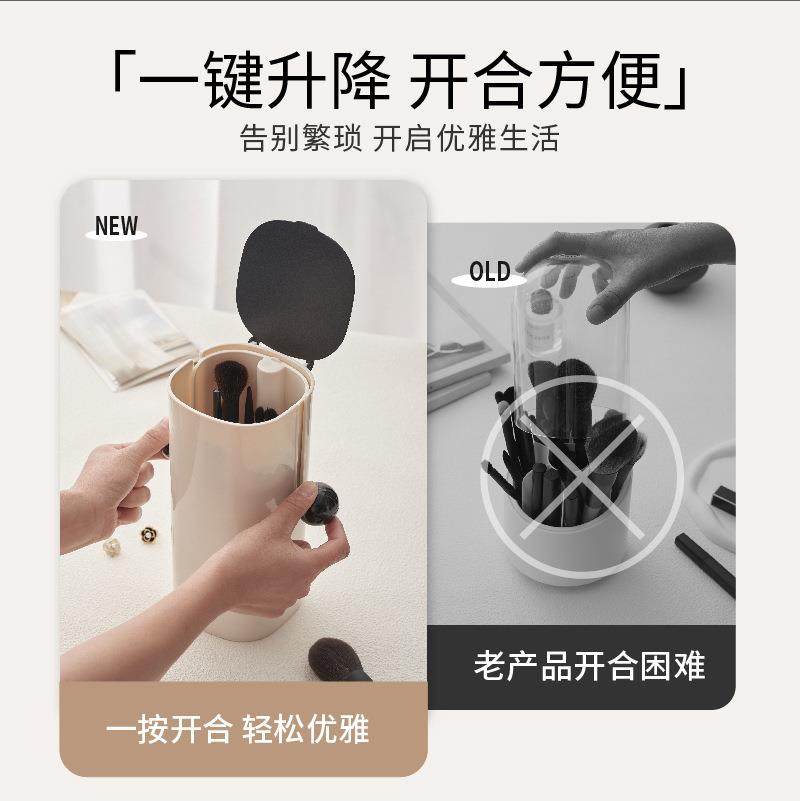 「一键升降 开合方便」
告别繁琐 开启优雅生活

NEW

一按开合 轻松优雅

OLD

老产品开合困难