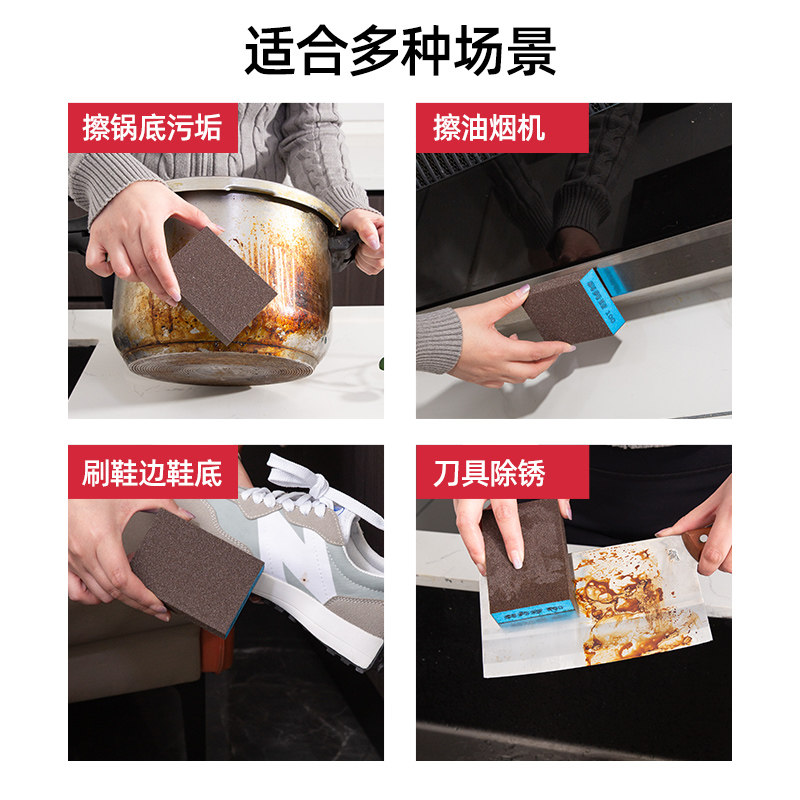 适合多种场景

擦锅底污垢

擦油烟机

刷鞋边鞋底

刀具除锈