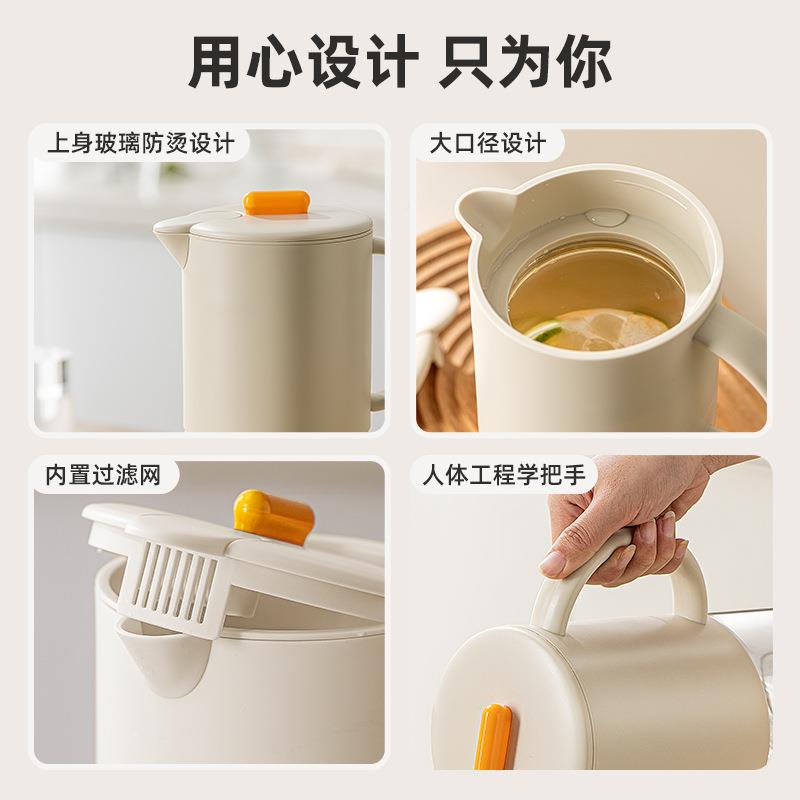 用心设计 只为你

上身玻璃防烫设计

大口径设计

内置过滤网

人体工程学把手