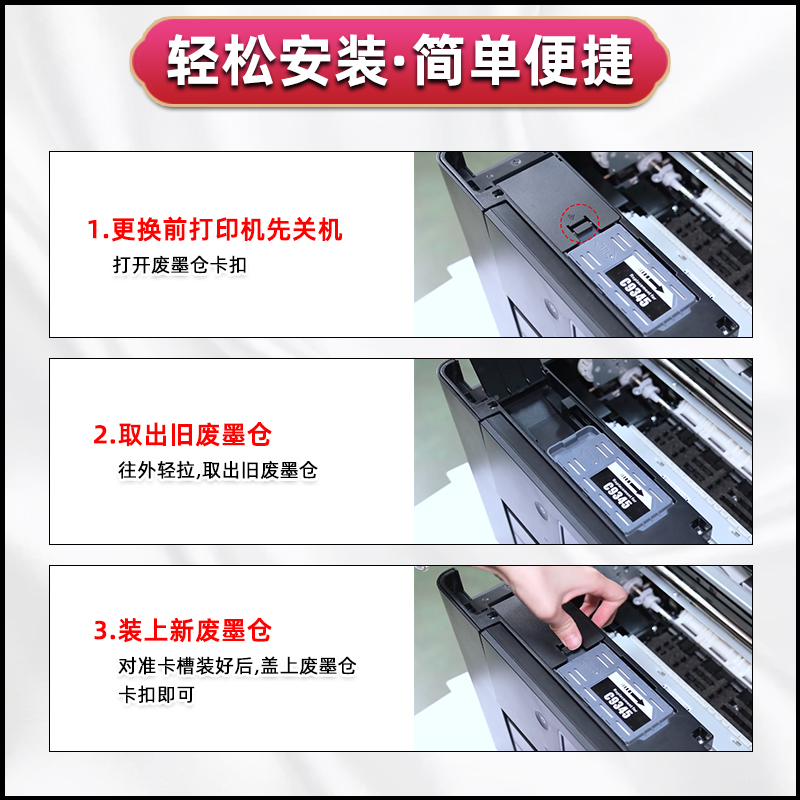 轻松安装·简单便捷

1.更换前打印机先关机
打开废墨仓卡扣

C9345

2.取出旧废墨仓
往外轻拉,取出旧废墨仓

C9345

3.装上新废墨仓
对准卡槽装好后,盖上废墨仓卡扣即可

C9345