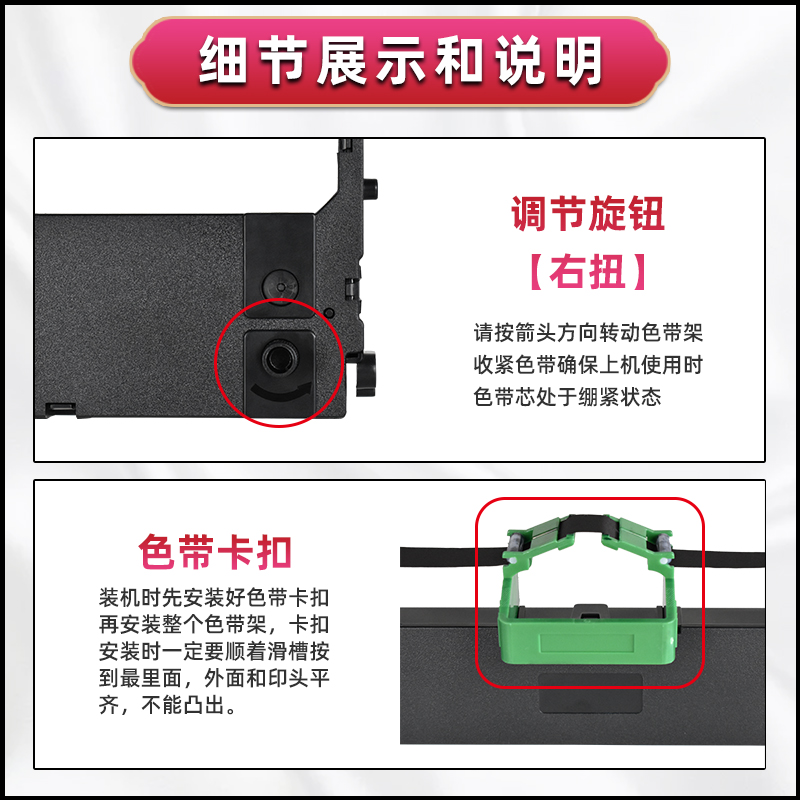 细节展示和说明

调节旋钮
【右扭】

请按箭头方向转动色带架收紧色带确保上机使用时色带芯处于绷紧状态

色带卡扣

装机时先安装好色带卡扣再安装整个色带架，卡扣安装时一定要顺着滑槽按到最里面，外面和印头平齐，不能凸出。