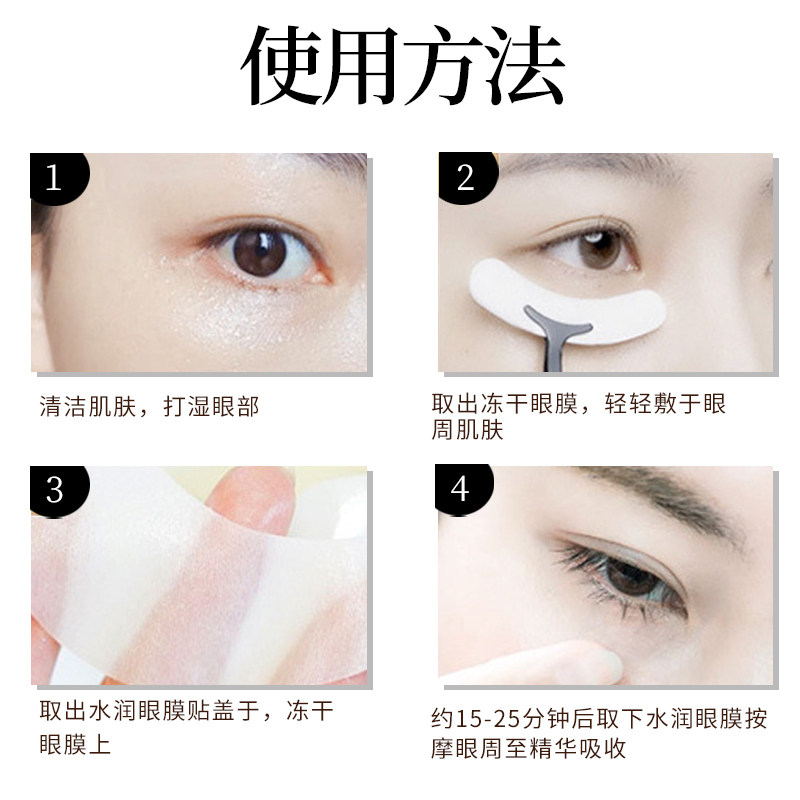 使用方法

1

清洁肌肤，打湿眼部

2

取出冻干眼膜，轻轻敷于眼周肌肤

3

取出水润眼膜贴盖于，冻干眼膜上

4

约15-25分钟后取下水润眼膜按摩眼周至精华吸收