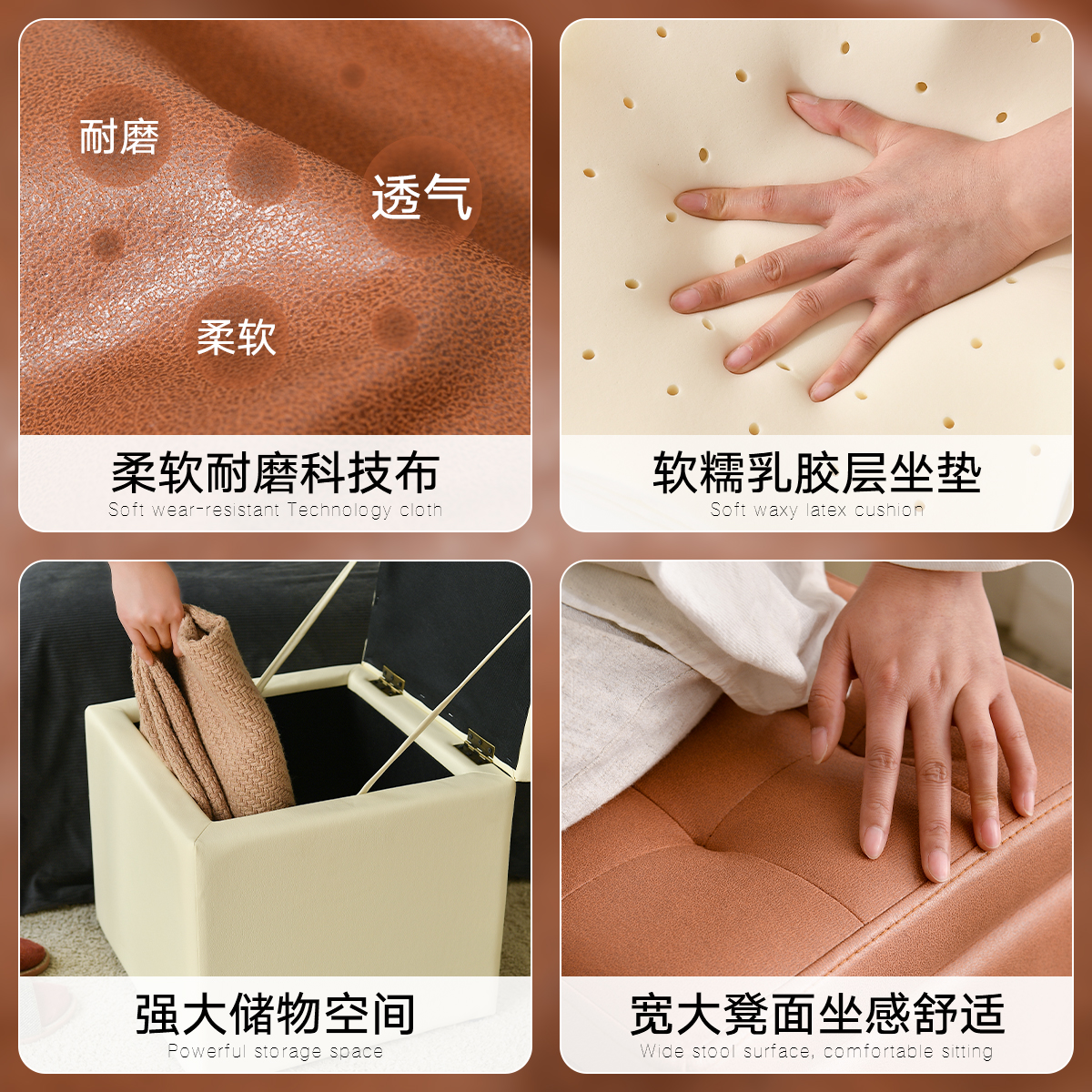 耐磨

透气

柔软

柔软耐磨科技布
Soft wear-resistant Technology cloth

软糯乳胶层坐垫
Soft waxy latex cushion

强大储物空间
Powerful storage space

宽大凳面坐感舒适
Wide stool surface, comfortable sitting