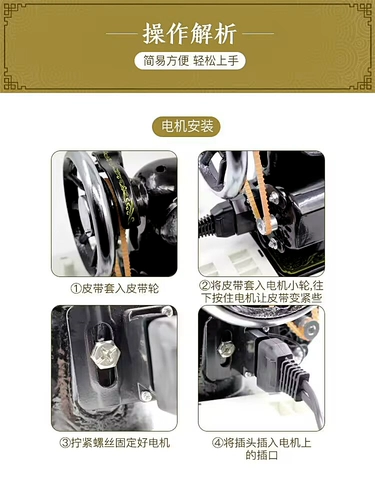 操作解析

简易方便 轻松上手

电机安装

①皮带套入皮带轮

②将皮带套入电机小轮,往下按住电机让皮带变紧些

③拧紧螺丝固定好电机

④将插头插入电机上的插口