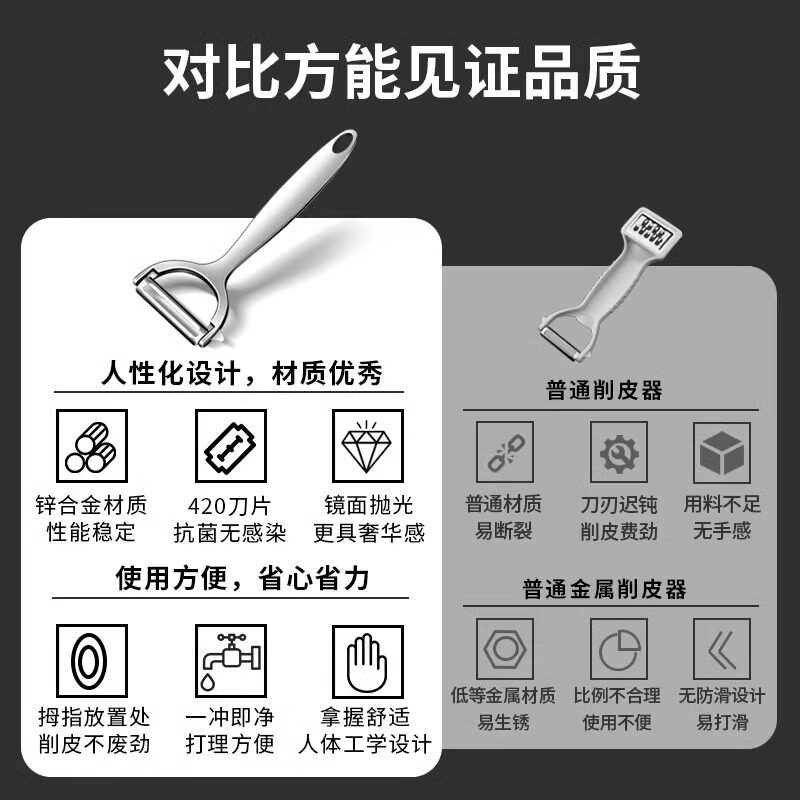 对比方能见证品质

人性化设计，材质优秀

锌合金材质
性能稳定

420刀片
抗菌无感染

镜面抛光
更具奢华感

使用方便，省心省力

拇指放置处
削皮不废劲

一冲即净
打理方便

拿握舒适
人体工学设计

普通削皮器

普通材质
易断裂

刀刃迟钝
削皮费劲

用料不足
无手感

普通金属削皮器

低等金属材质
易生锈

比例不合理
使用不便

无防滑设计
易打滑