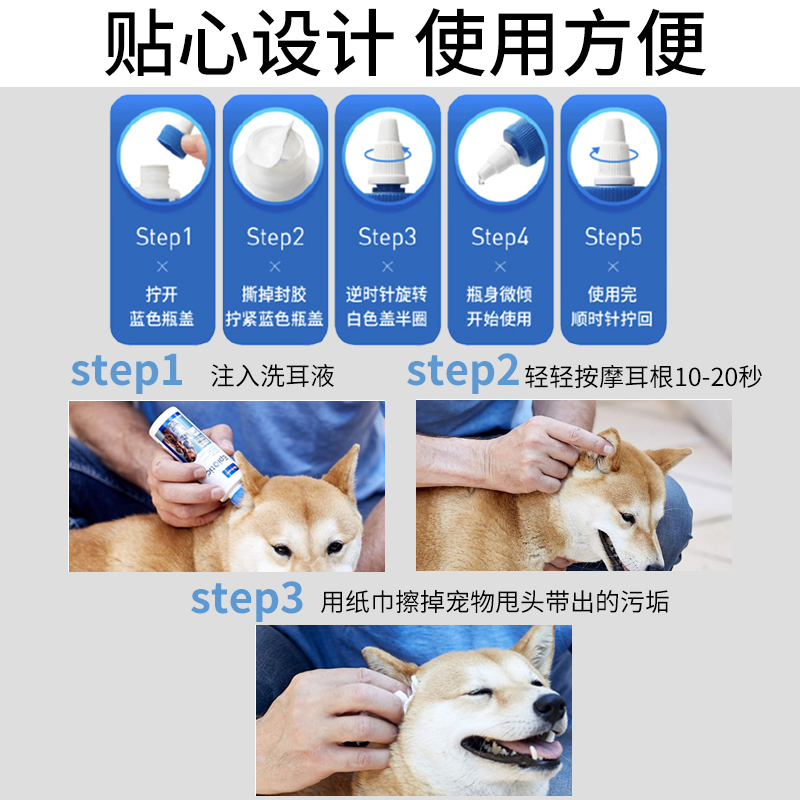 贴心设计 使用方便

Step1
×
拧开
蓝色瓶盖

Step2
×
撕掉封胶
拧紧蓝色瓶盖

Step3
×
逆时针旋转
白色盖半圈

Step4
×
瓶身微倾
开始使用

Step5
×
使用完
顺时针拧回

step1 注入洗耳液

step2 轻轻按摩耳根10-20秒

step3 用纸巾擦掉宠物甩头带出的污垢