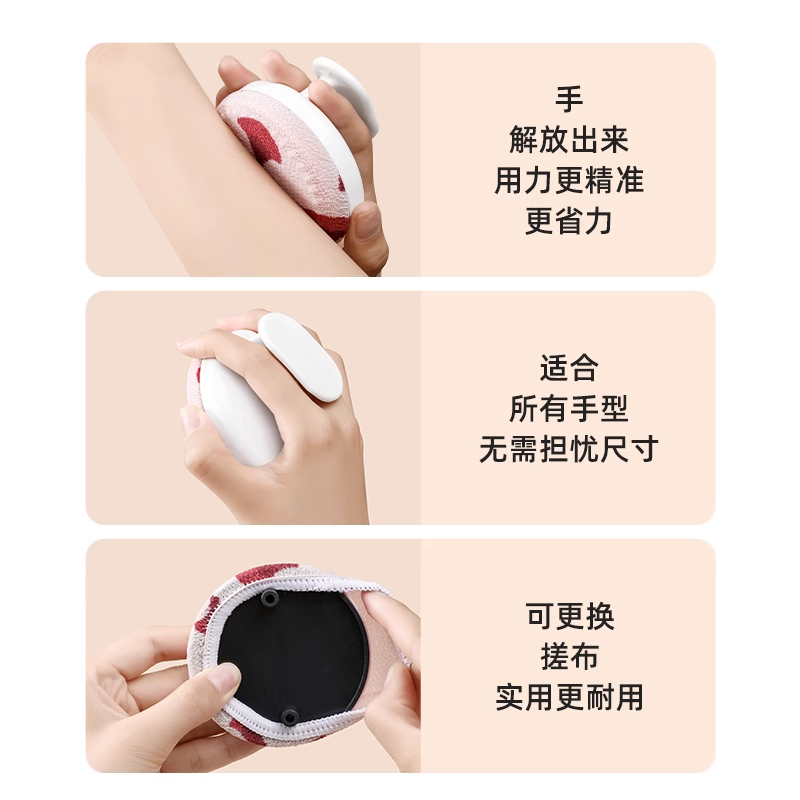 手
解放出来
用力更精准
更省力

适合
所有手型
无需担忧尺寸

可更换
搓布
实用更耐用