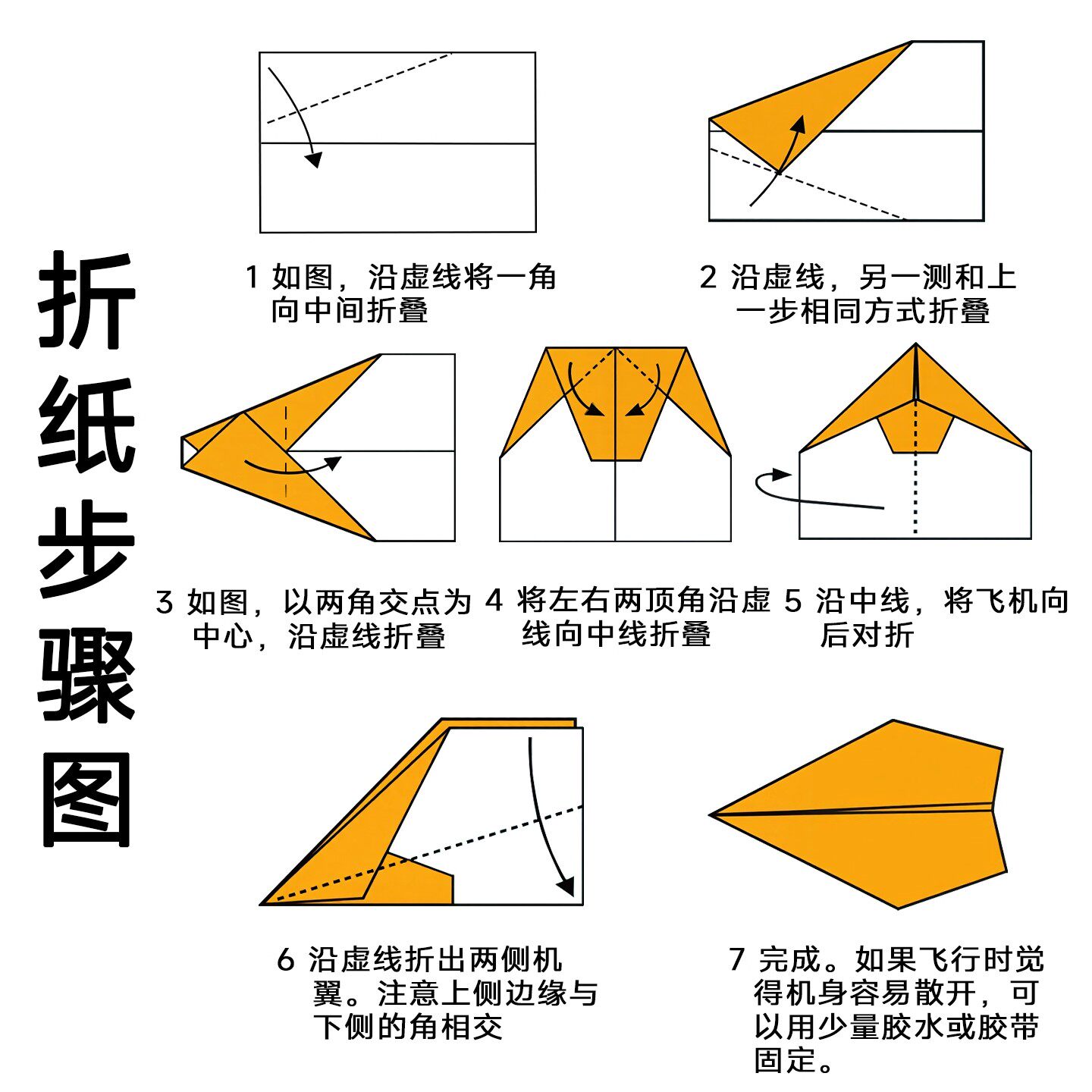 折纸步骤图

1 如图，沿虚线将一角向中间折叠

2 沿虚线，另一测和上一步相同方式折叠

3 如图，以两角交点为中心，沿虚线折叠

4 将左右两顶角沿虚线向中线折叠

5 沿中线，将飞机向后对折

6 沿虚线折出两侧机翼。注意上侧边缘与下侧的角相交

7 完成。如果飞行时觉得机身容易散开，可以用少量胶水或胶带固定。