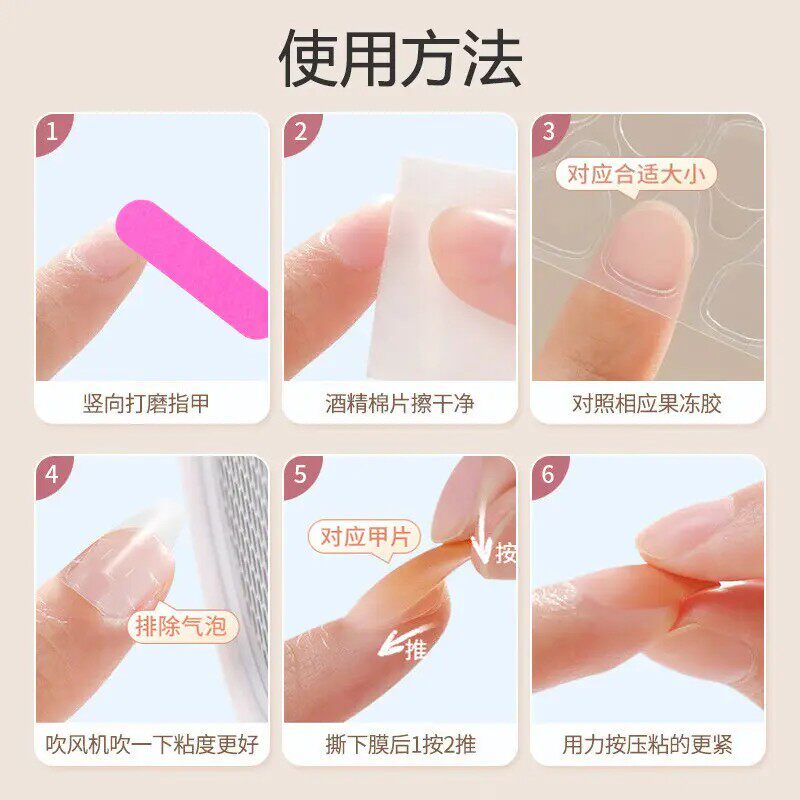 使用方法

1

竖向打磨指甲

2

酒精棉片擦干净

3

对应合适大小

对照相应果冻胶

4

排除气泡

吹风机吹一下粘度更好

5

对应甲片

按

推

撕下膜后1按2推

6

用力按压粘的更紧