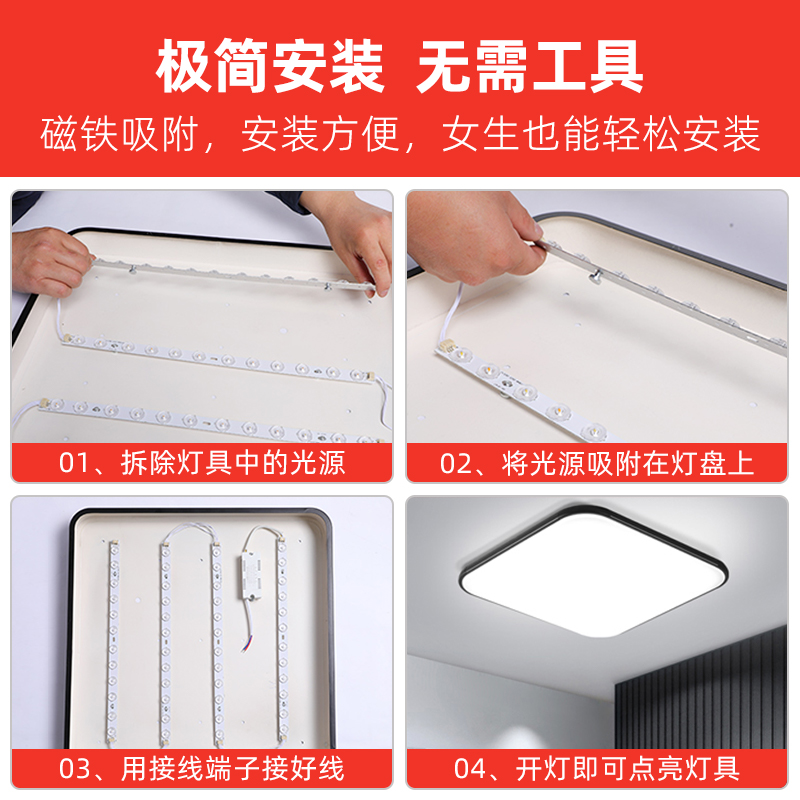 极简安装 无需工具

磁铁吸附，安装方便，女生也能轻松安装

01、拆除灯具中的光源

02、将光源吸附在灯盘上

03、用接线端子接好线

04、开灯即可点亮灯具