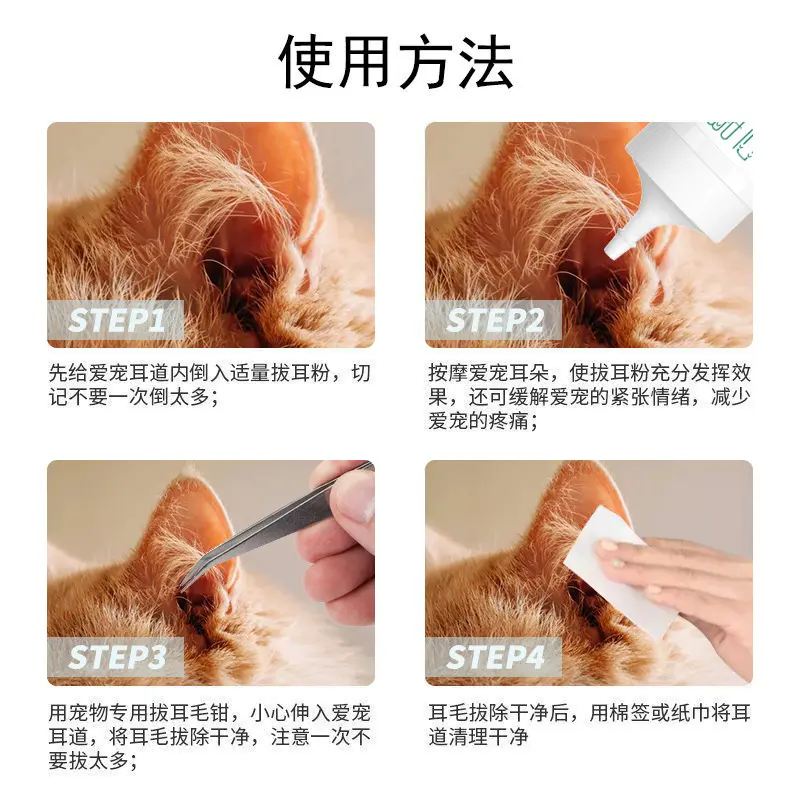 使用方法

STEP1

先给爱宠耳道内倒入适量拔耳粉，切记不要一次倒太多；

STEP2

按摩爱宠耳朵，使拔耳粉充分发挥效果，还可缓解爱宠的紧张情绪，减少爱宠的疼痛；

STEP3

用宠物专用拔耳毛钳，小心伸入爱宠耳道，将耳毛拔除干净，注意一次不要拔太多；

STEP4

耳毛拔除干净后，用棉签或纸巾将耳道清理干净