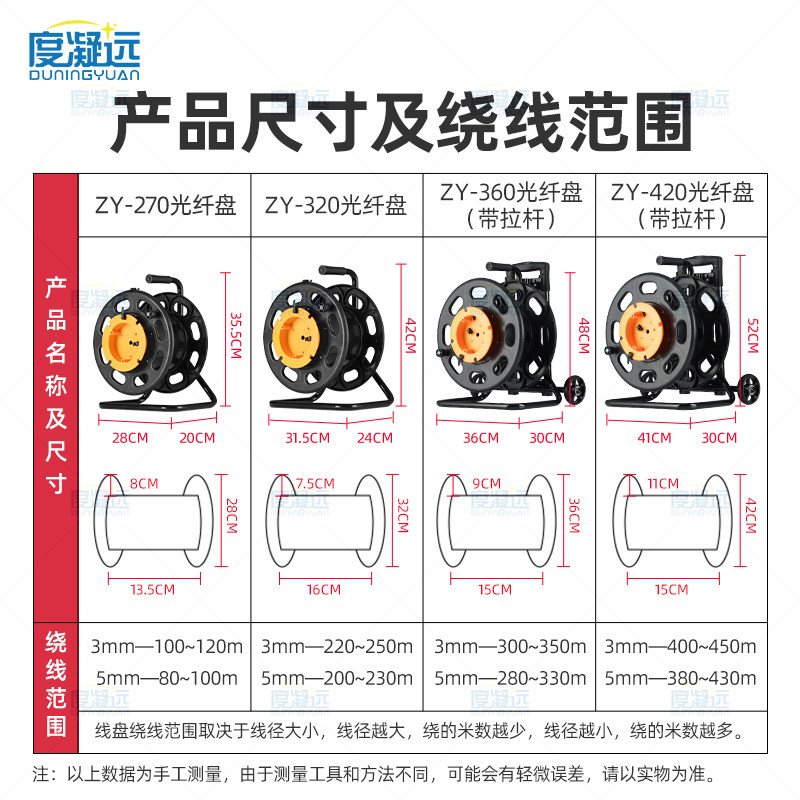 度凝远
DUNINGYUAN

产品尺寸及绕线范围

| | ZY-270光纤盘 | ZY-320光纤盘 | ZY-360光纤盘（带拉杆） | ZY-420光纤盘（带拉杆） |
|---|---|---|---|---|
| 产品名称及尺寸 | 35.5CM 28CM 20CM 8CM 28CM 13.5CM | 42CM 31.5CM 24CM 7.5CM 32CM 16CM | 48CM 36CM 30CM 9CM 36CM 15CM | 52CM 41CM 30CM 11CM 42CM 15CM |
| 绕线范围 | 3mm—100~120m 5mm—80~100m | 3mm—220~250m 5mm—200~230m | 3mm—300~350m 5mm—280~330m | 3mm—400~450m 5mm—380~430m |
| | 线盘绕线范围取决于线径大小，线径越大，绕的米数越少，线径越小，绕的米数越多。 | | | |

注：以上数据为手工测量，由于测量工具和方法不同，可能会有轻微误差，请以实物为准。