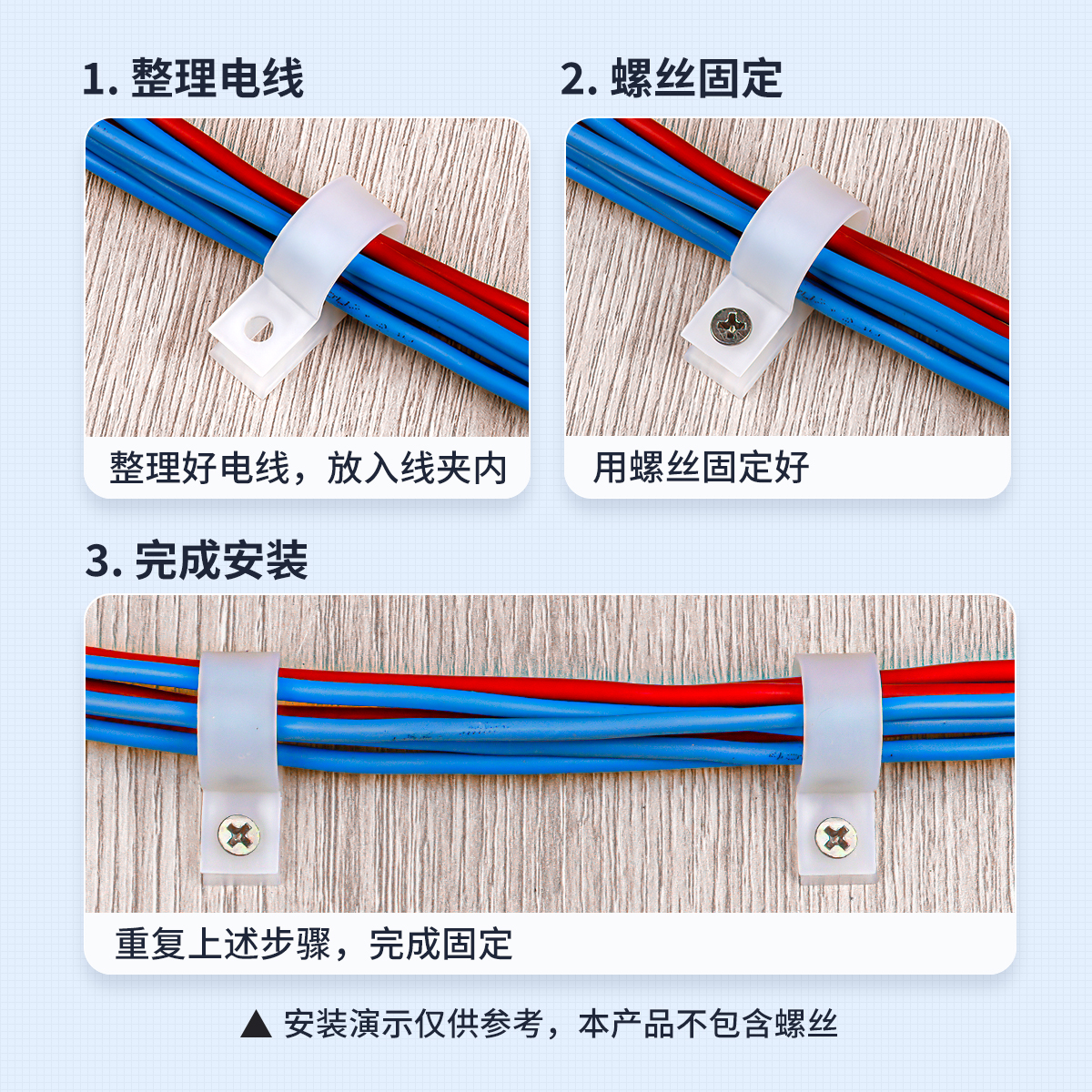 1. 整理电线

整理好电线，放入线夹内

2. 螺丝固定

用螺丝固定好

3. 完成安装

重复上述步骤，完成固定

▲ 安装演示仅供参考，本产品不包含螺丝