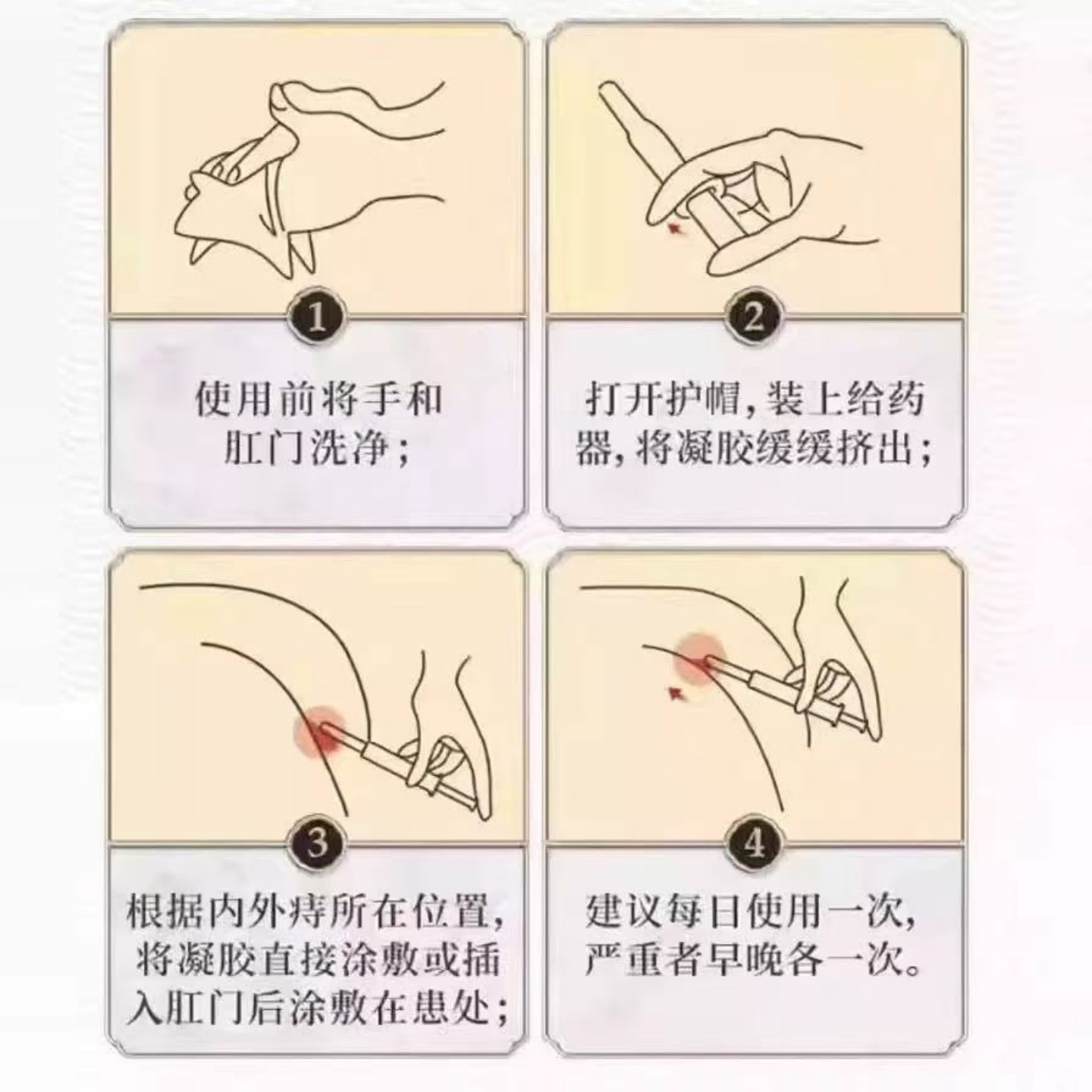 1

使用前将手和肛门洗净；

2

打开护帽，装上给药器，将凝胶缓缓挤出；

3

根据内外痔所在位置，将凝胶直接涂敷或插入肛门后涂敷在患处；

4

建议每日使用一次，严重者早晚各一次。