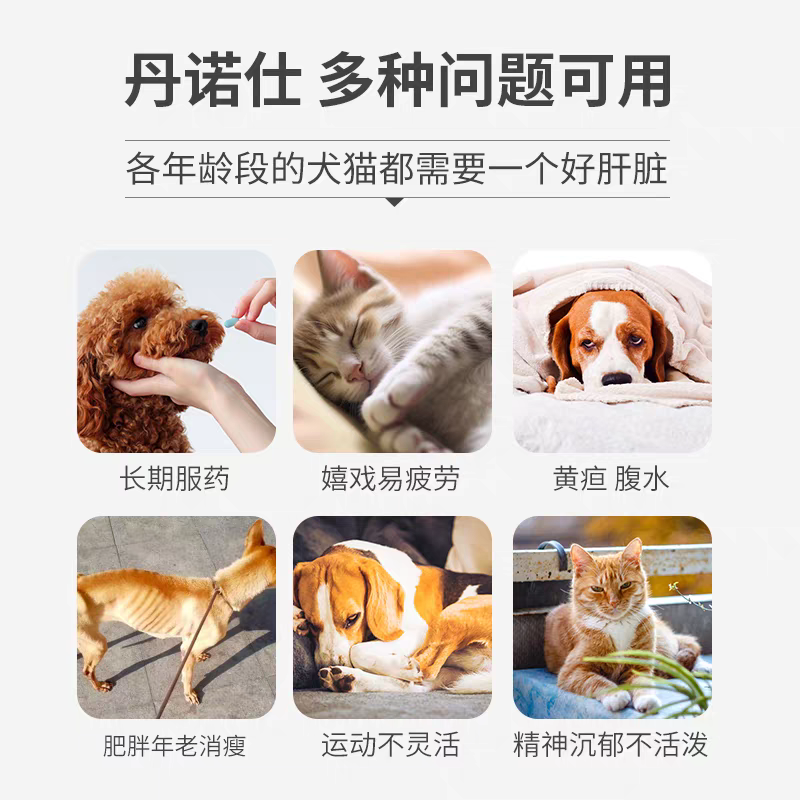 丹诺仕 多种问题可用

各年龄段的犬猫都需要一个好肝脏

长期服药

嬉戏易疲劳

黄疸 腹水

肥胖年老消瘦

运动不灵活

精神沉郁不活泼