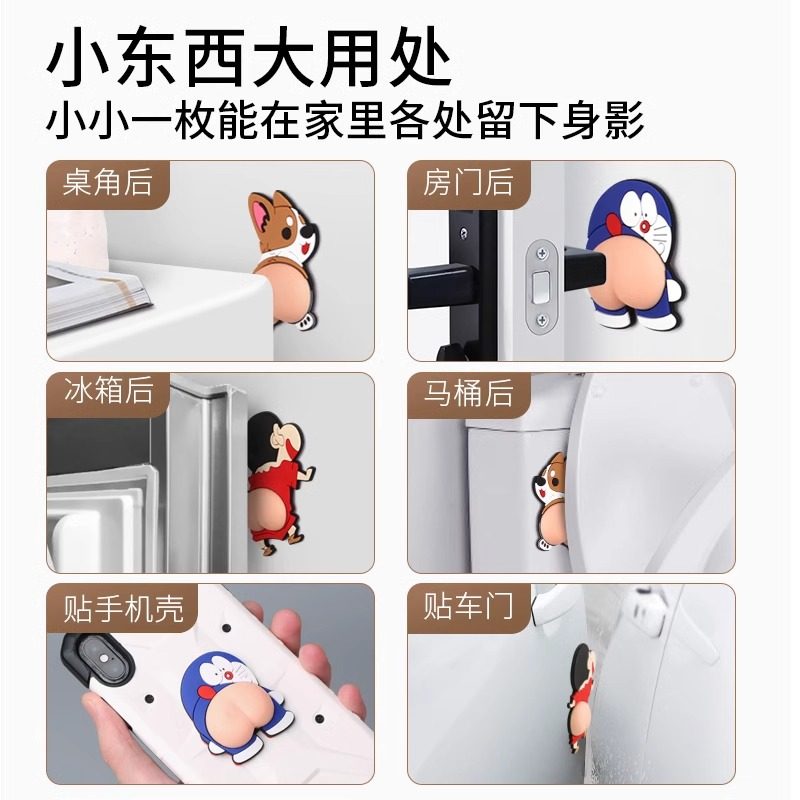 小东西大用处
小小一枚能在家里各处留下身影

桌角后

房门后

冰箱后

马桶后

贴手机壳

贴车门