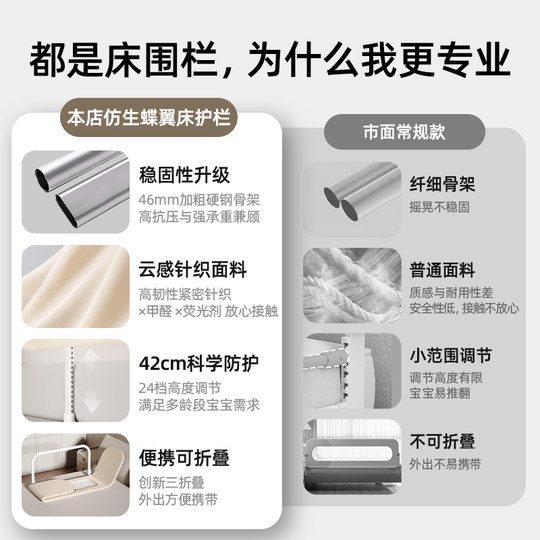 都是床围栏，为什么我更专业

本店仿生蝶翼床护栏

稳固性升级
46mm加粗硬钢骨架
高抗压与强承重兼顾

云感针织面料
高韧性紧密针织
×甲醛 ×荧光剂 放心接触

42cm科学防护
24档高度调节
满足多龄段宝宝需求

便携可折叠
创新三折叠
外出方便携带

市面常规款

纤细骨架
摇晃不稳固

普通面料
质感与耐用性差
安全性低，接触不放心

小范围调节
调节高度有限
宝宝易推翻

不可折叠
外出不易携带