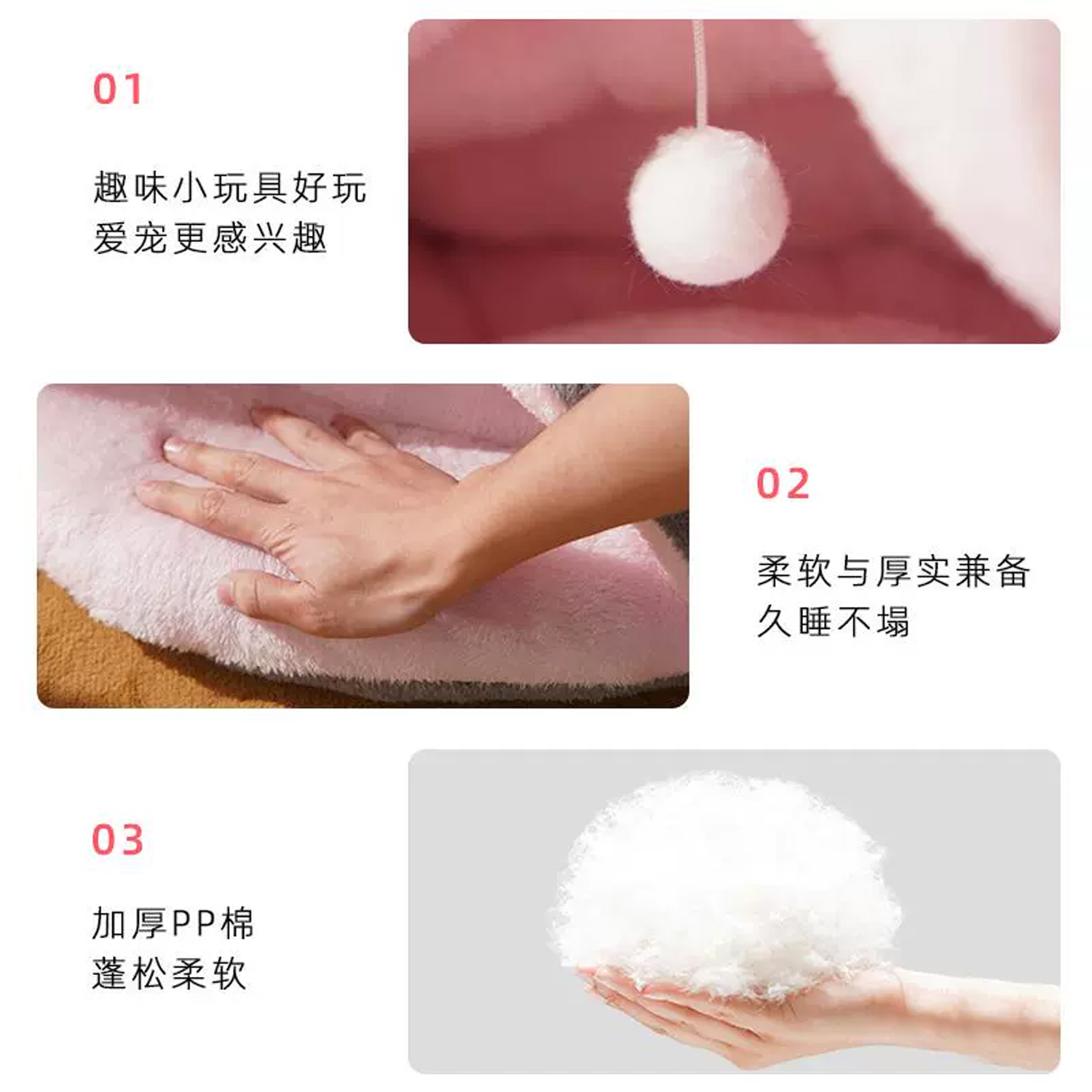 01

趣味小玩具好玩
爱宠更感兴趣

02

柔软与厚实兼备
久睡不塌

03

加厚PP棉
蓬松柔软