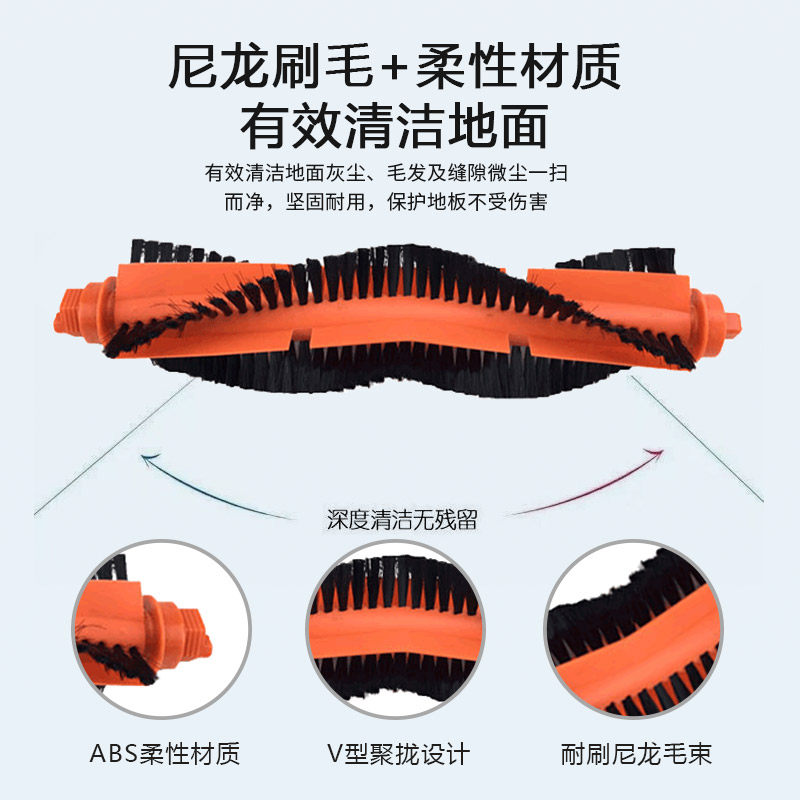 尼龙刷毛+柔性材质
有效清洁地面

有效清洁地面灰尘、毛发及缝隙微尘一扫而净，坚固耐用，保护地板不受伤害

深度清洁无残留

ABS柔性材质

V型聚拢设计

耐刷尼龙毛束