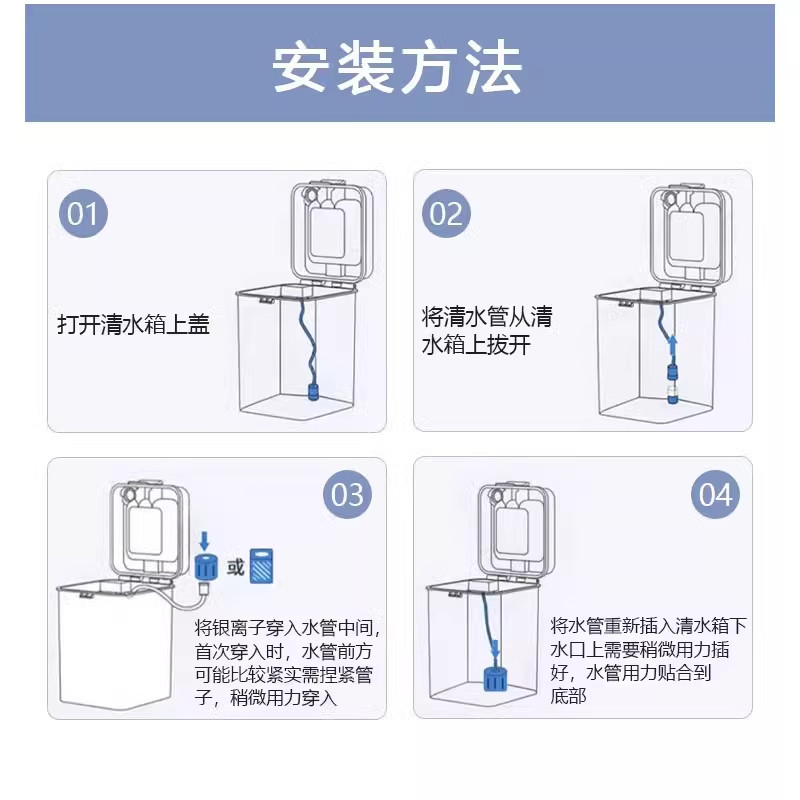 安装方法

01
打开清水箱上盖

02
将清水管从清水箱上拔开

03
或
将银离子穿入水管中间，首次穿入时，水管前方可能比较紧实需捏紧管子，稍微用力穿入

04
将水管重新插入清水箱下水口上需要稍微用力插好，水管用力贴合到底部