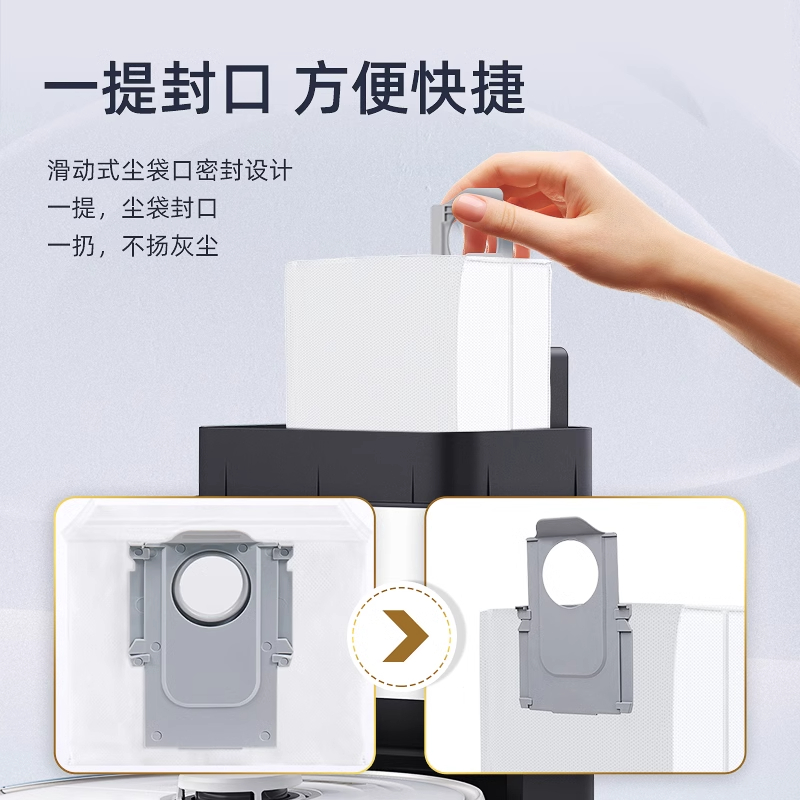 一提封口 方便快捷

滑动式尘袋口密封设计
一提，尘袋封口
一扔，不扬灰尘