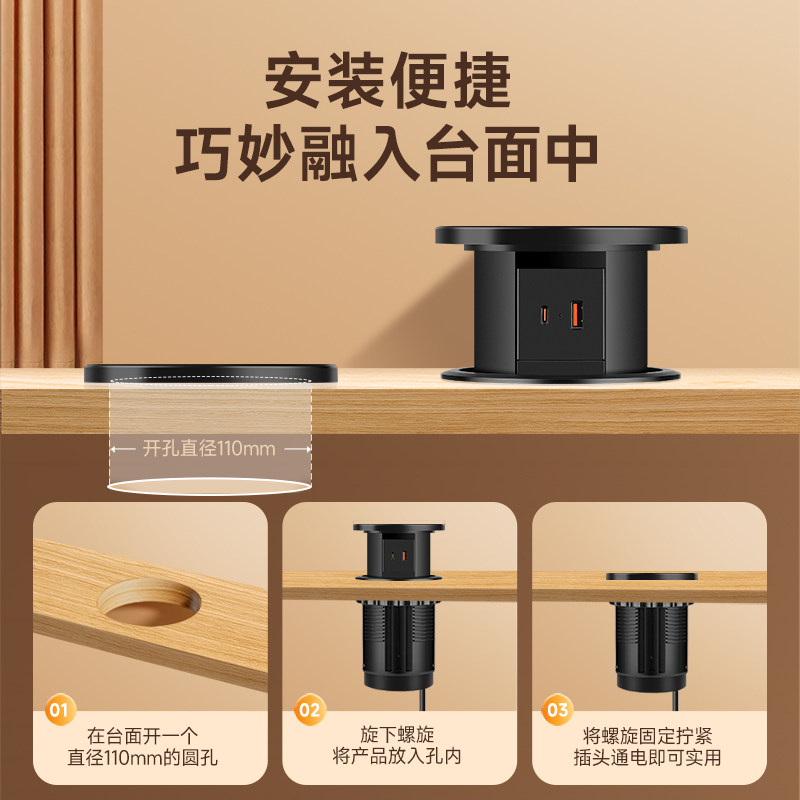 安装便捷
巧妙融入台面中

开孔直径110mm

01
在台面开一个
直径110mm的圆孔

02
旋下螺旋
将产品放入孔内

03
将螺旋固定拧紧
插头通电即可实用