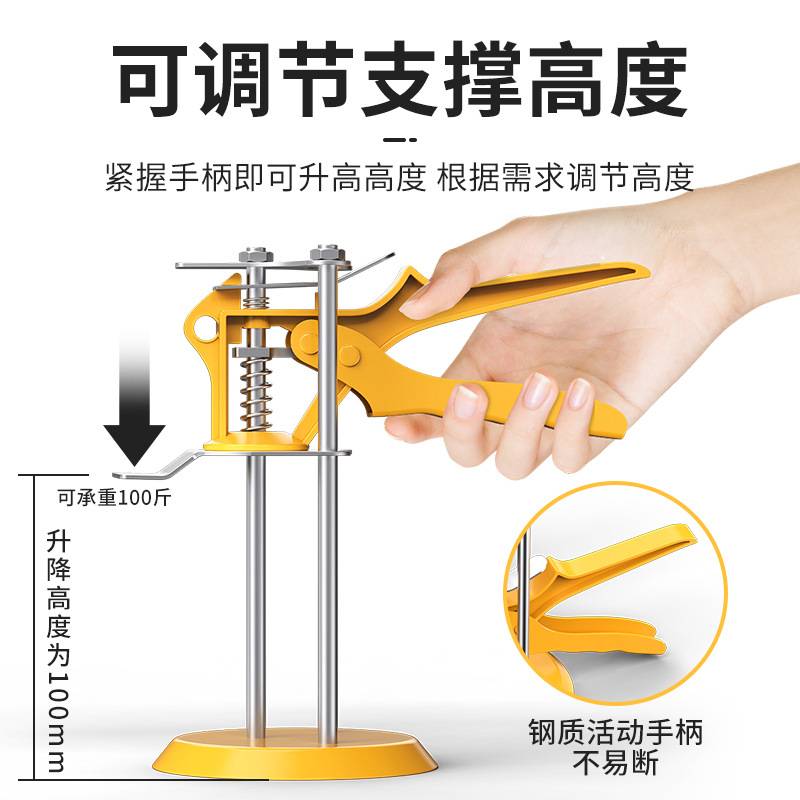 可调节支撑高度

紧握手柄即可升高高度 根据需求调节高度

可承重100斤

升降高度为100mm

钢质活动手柄
不易断