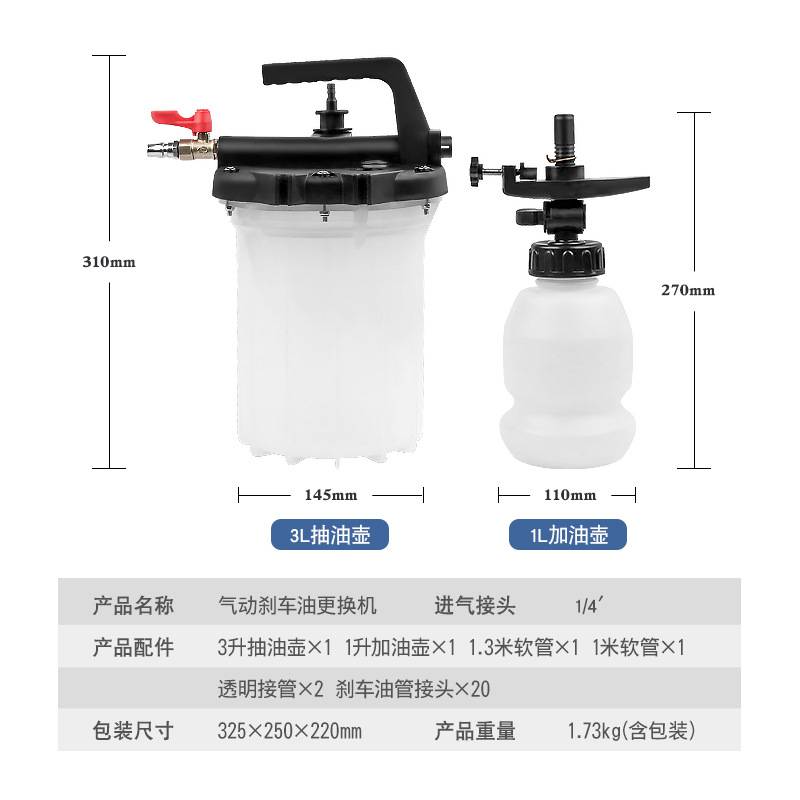 310mm

270mm

145mm

110mm

3L抽油壶

1L加油壶

| 产品名称 | 气动刹车油更换机 | 进气接头 | 1/4′ |
|---|---|---|---|
| 产品配件 | 3升抽油壶×1 1升加油壶×1 1.3米软管×1 1米软管×1 | | |
| | 透明接管×2 刹车油管接头×20 | | |
| 包装尺寸 | 325×250×220mm | 产品重量 | 1.73kg(含包装) |