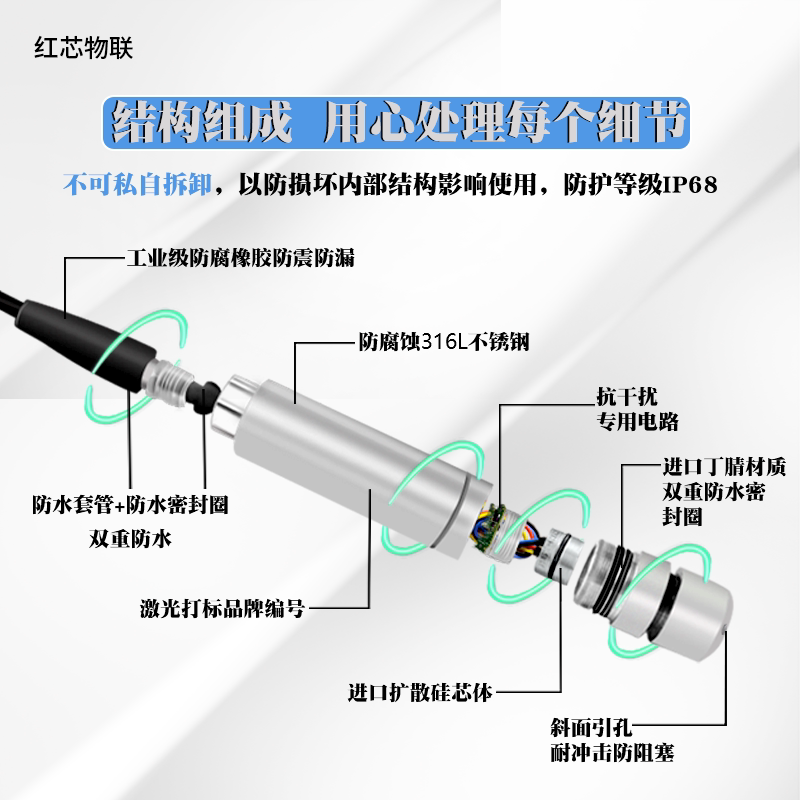 红芯物联

结构组成 用心处理每个细节

不可私自拆卸，以防损坏内部结构影响使用，防护等级IP68

工业级防腐橡胶防震防漏

防腐蚀316L不锈钢

抗干扰
专用电路

进口丁腈材质
双重防水密
封圈

防水套管+防水密封圈
双重防水

激光打标品牌编号

进口扩散硅芯体

斜面引孔
耐冲击防阻塞