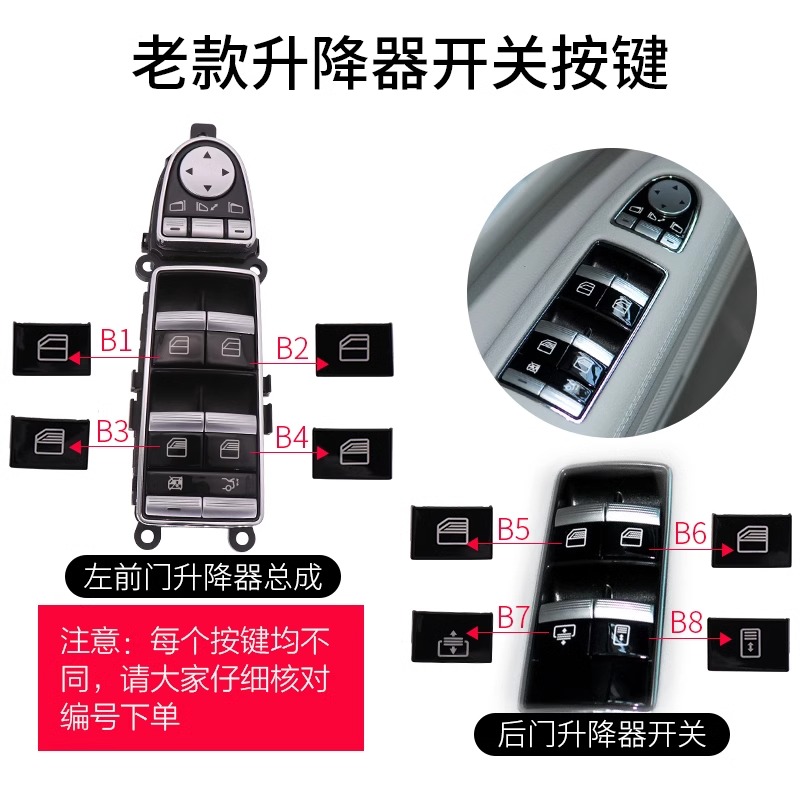 老款升降器开关按键

B1

B2

B3

B4

左前门升降器总成

注意：每个按键均不同，请大家仔细核对编号下单

B5

B6

B7

B8

后门升降器开关