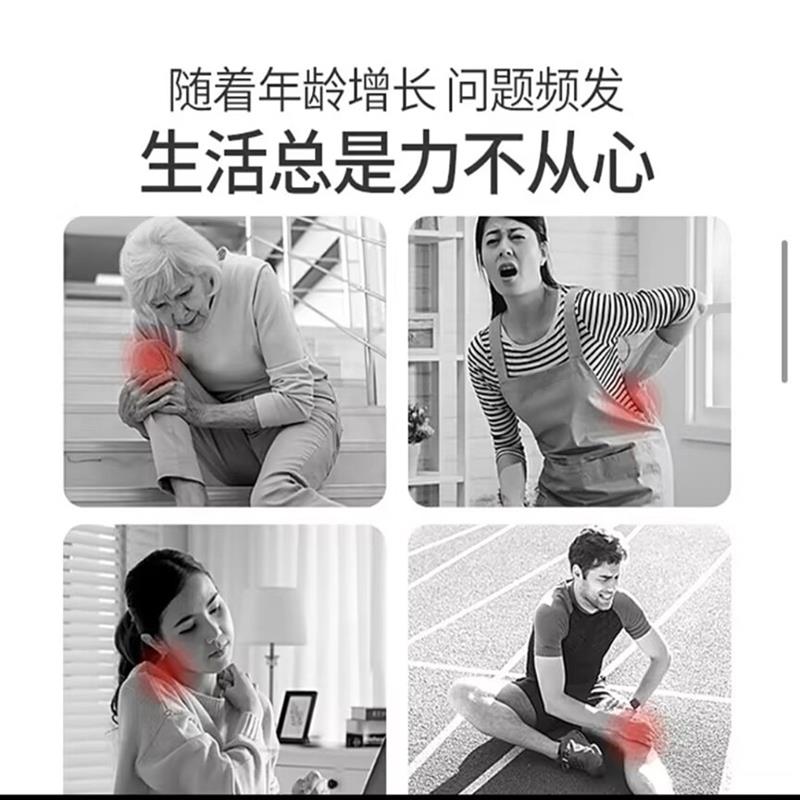 随着年龄增长 问题频发
生活总是力不从心