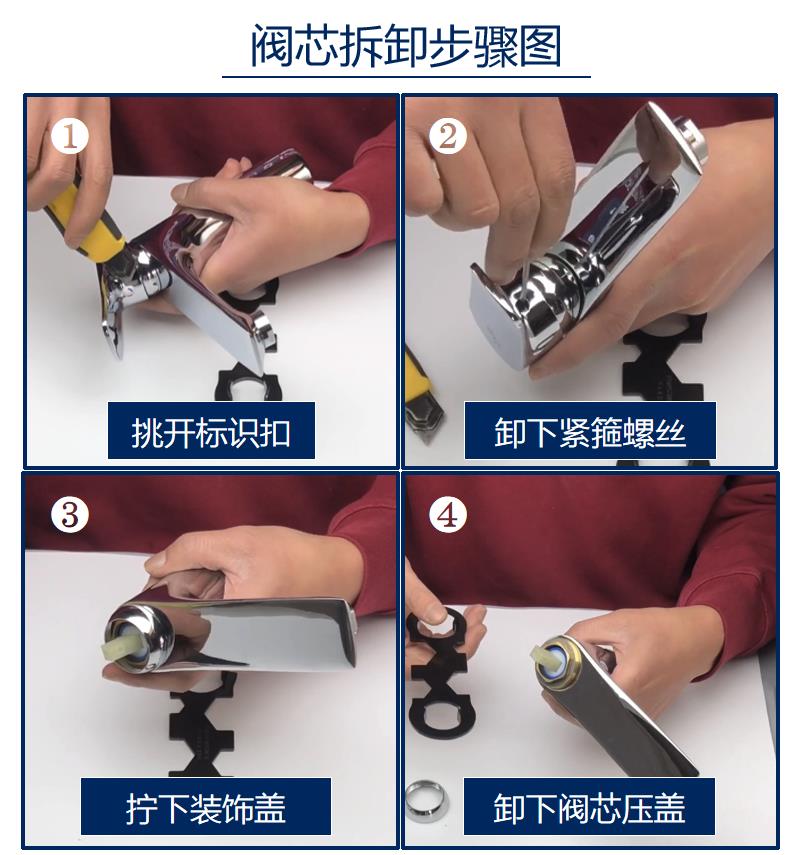 阀芯拆卸步骤图

①
挑开标识扣

②
卸下紧箍螺丝

③
拧下装饰盖

④
卸下阀芯压盖