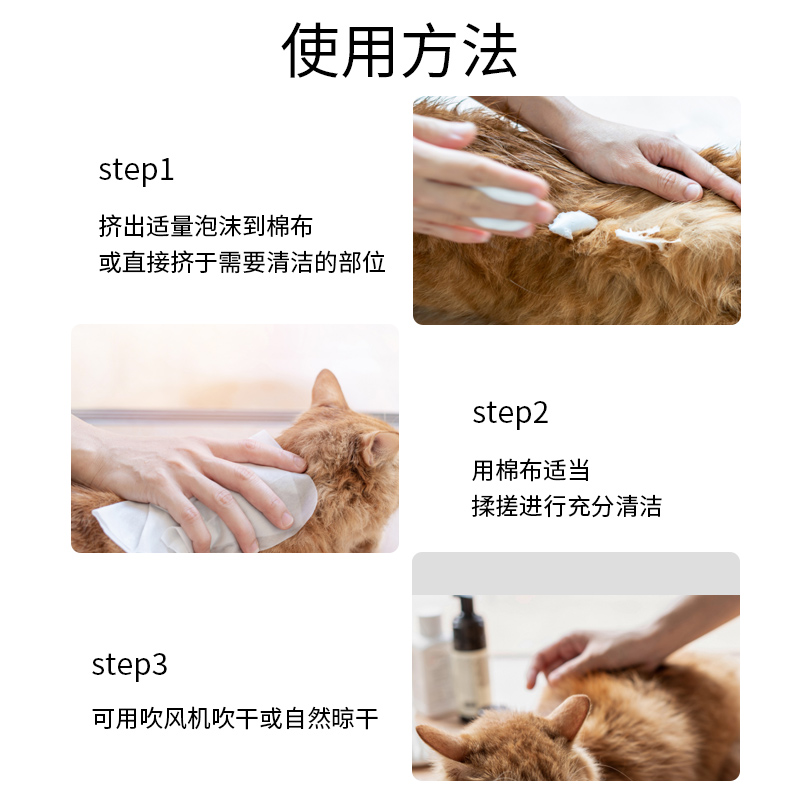 使用方法

step1

挤出适量泡沫到棉布
或直接挤于需要清洁的部位

step2

用棉布适当
揉搓进行充分清洁

step3

可用吹风机吹干或自然晾干