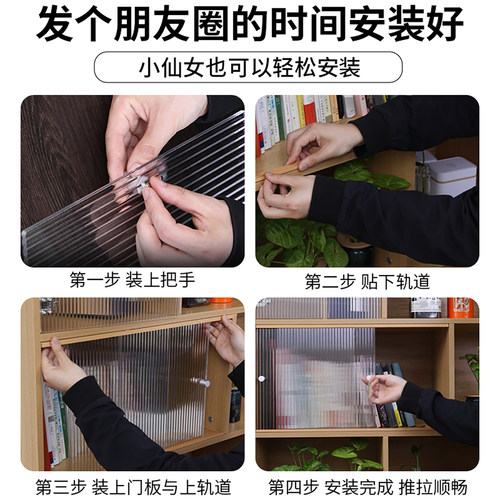 发个朋友圈的时间安装好

小仙女也可以轻松安装

第一步 装上把手

第二步 贴下轨道

第三步 装上门板与上轨道

第四步 安装完成 推拉顺畅