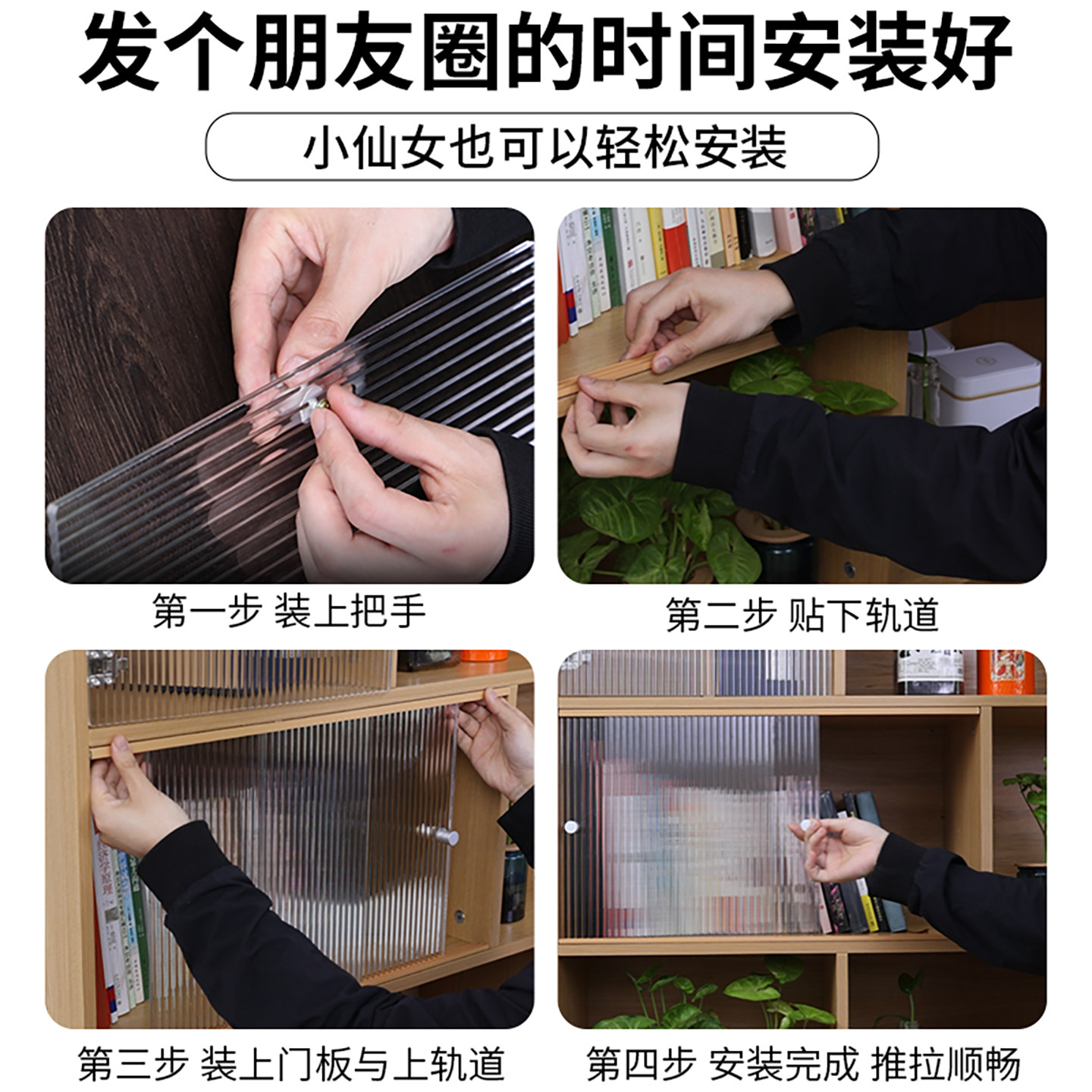 发个朋友圈的时间安装好

小仙女也可以轻松安装

第一步 装上把手

第二步 贴下轨道

第三步 装上门板与上轨道

第四步 安装完成 推拉顺畅