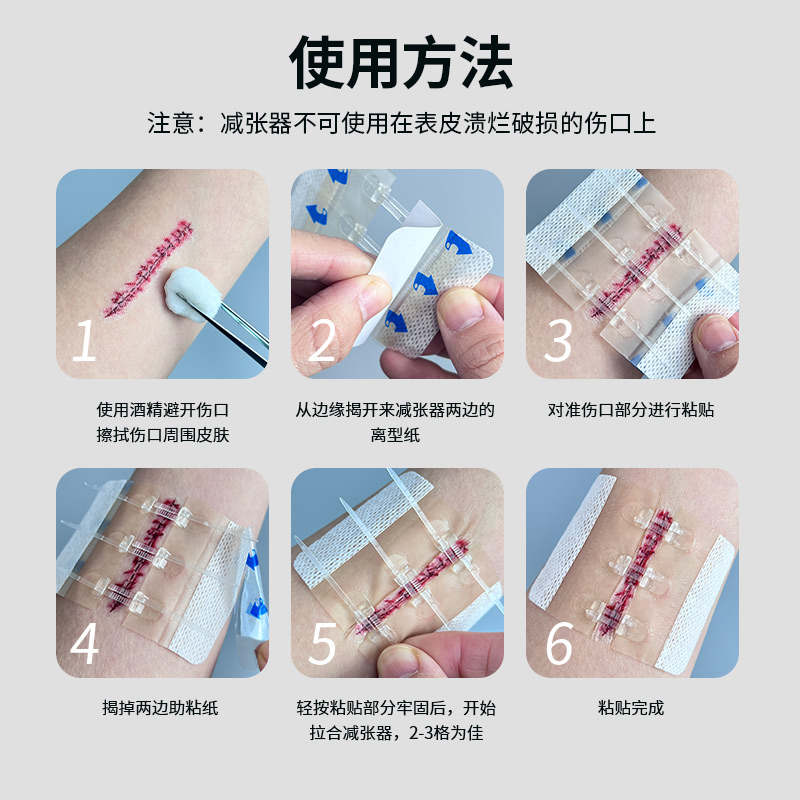 使用方法

注意：减张器不可使用在表皮溃烂破损的伤口上

1

使用酒精避开伤口擦拭伤口周围皮肤

2

从边缘揭开来减张器两边的离型纸

3

对准伤口部分进行粘贴

4

揭掉两边助粘纸

5

轻按粘贴部分牢固后，开始拉合减张器，2-3格为佳

6

粘贴完成