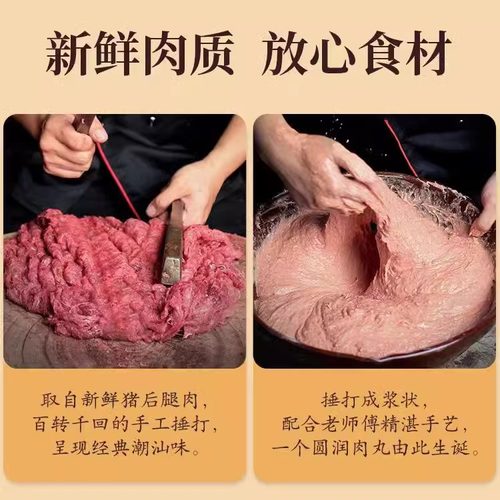 新鲜肉质 放心食材

取自新鲜猪后腿肉，
百转千回的手工捶打，
呈现经典潮汕味。

捶打成浆状，
配合老师傅精湛手艺，
一个圆润肉丸由此生诞。