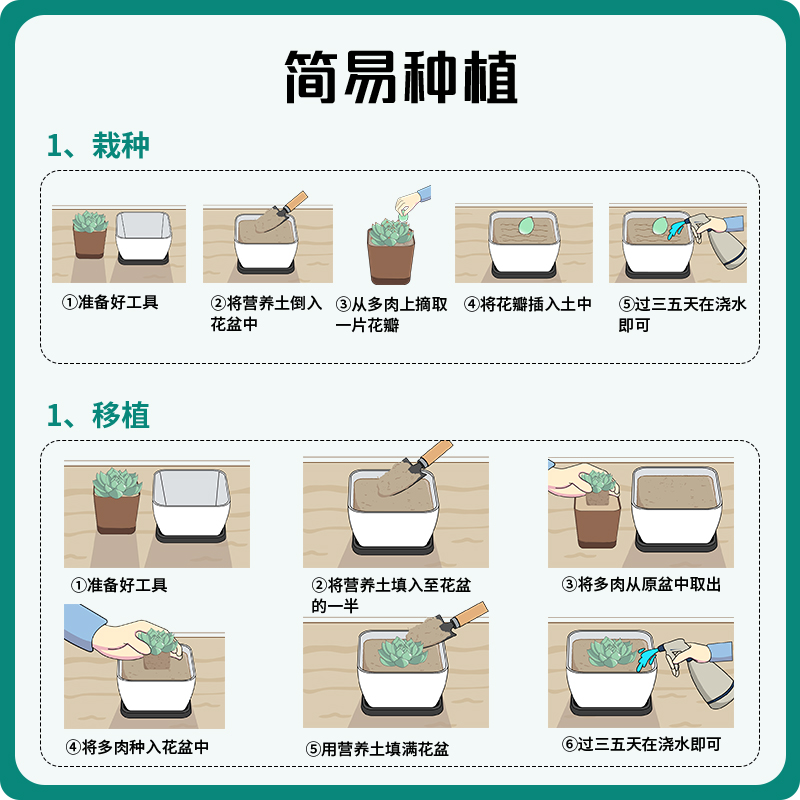 简易种植

1、栽种

①准备好工具

②将营养土倒入花盆中

③从多肉上摘取一片花瓣

④将花瓣插入土中

⑤过三五天在浇水即可

1、移植

①准备好工具

②将营养土填入至花盆的一半

③将多肉从原盆中取出

④将多肉种入花盆中

⑤用营养土填满花盆

⑥过三五天在浇水即可