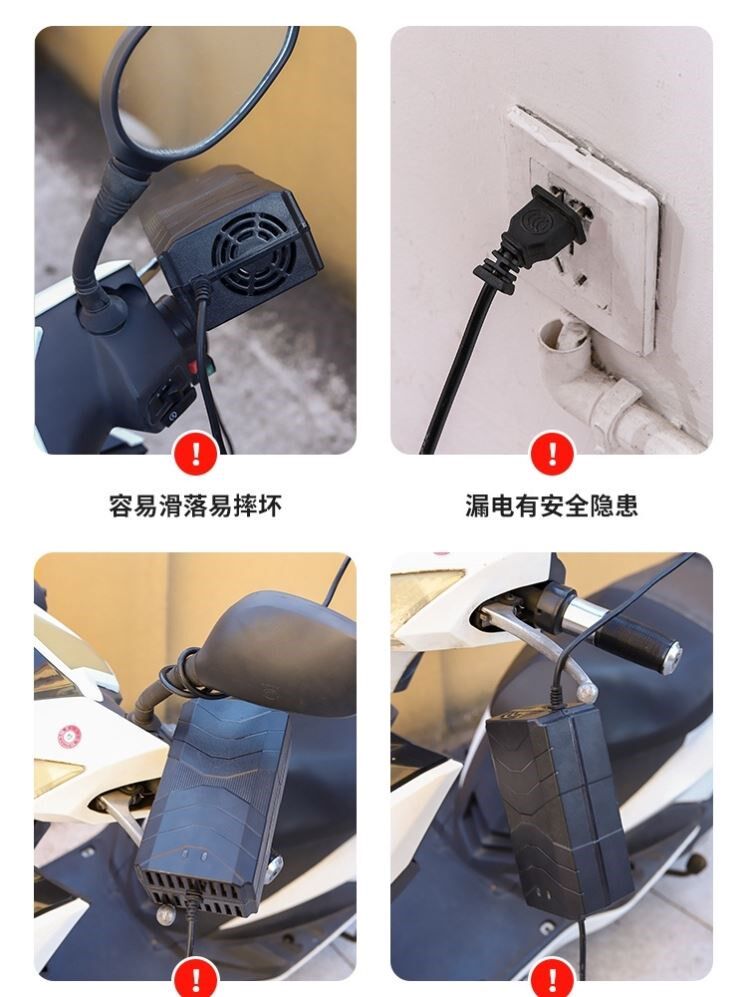 容易滑落易摔坏

漏电有安全隐患