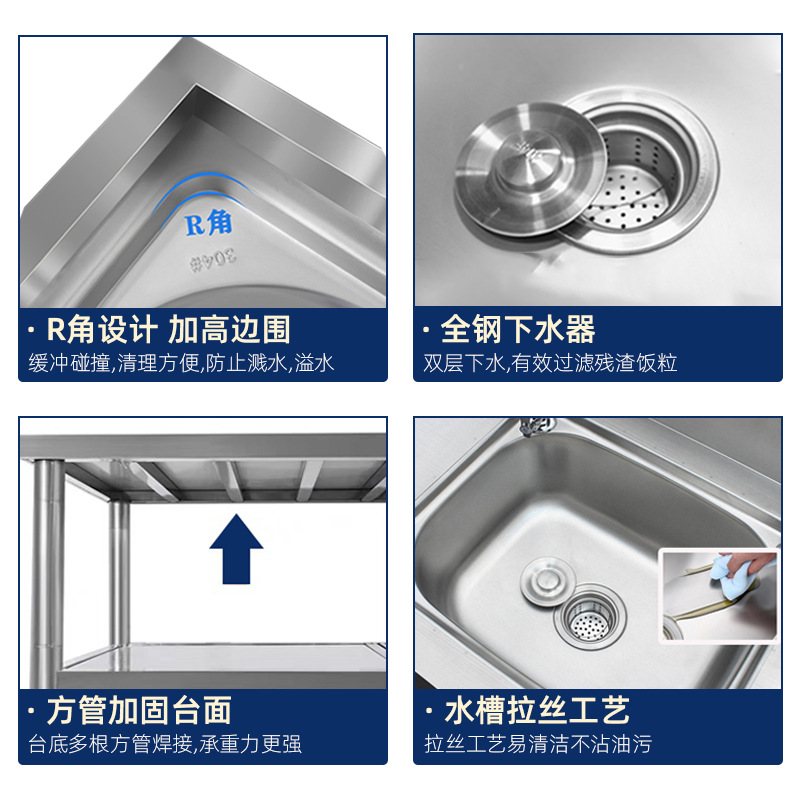 R角

#304

· R角设计 加高边围

缓冲碰撞,清理方便,防止溅水,溢水

· 全钢下水器

双层下水,有效过滤残渣饭粒

· 方管加固台面

台底多根方管焊接,承重力更强

· 水槽拉丝工艺

拉丝工艺易清洁不沾油污