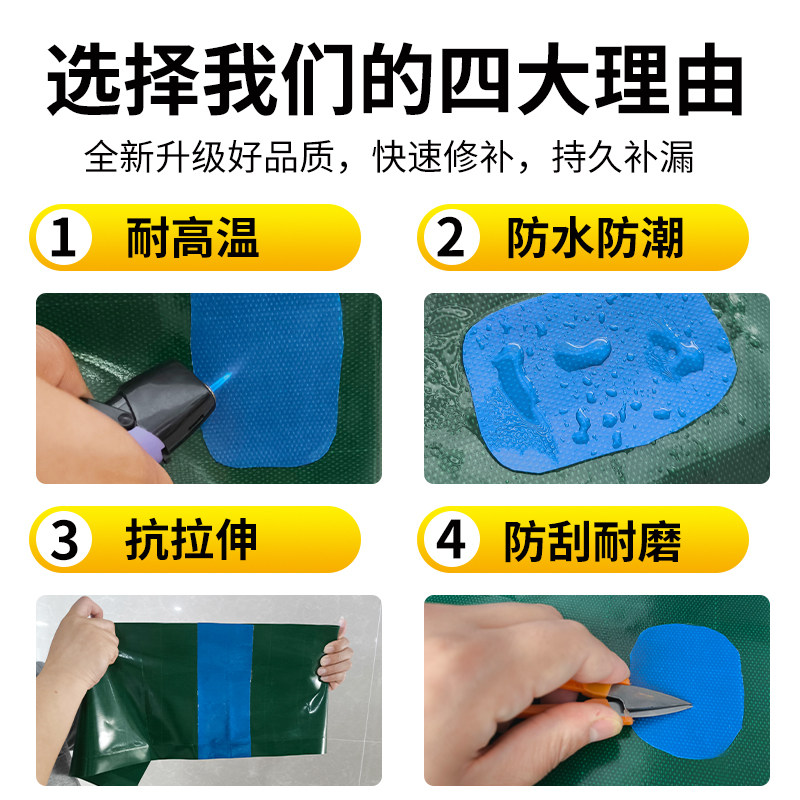 选择我们的四大理由

全新升级好品质，快速修补，持久补漏

1 耐高温

2 防水防潮

3 抗拉伸

4 防刮耐磨