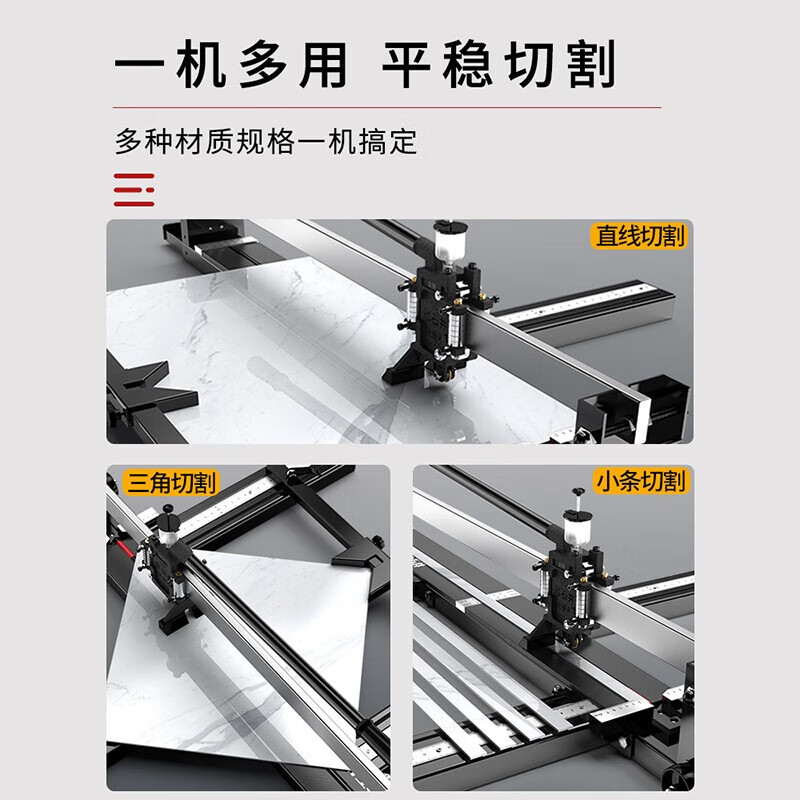 一机多用 平稳切割

多种材质规格一机搞定

直线切割

三角切割

小条切割