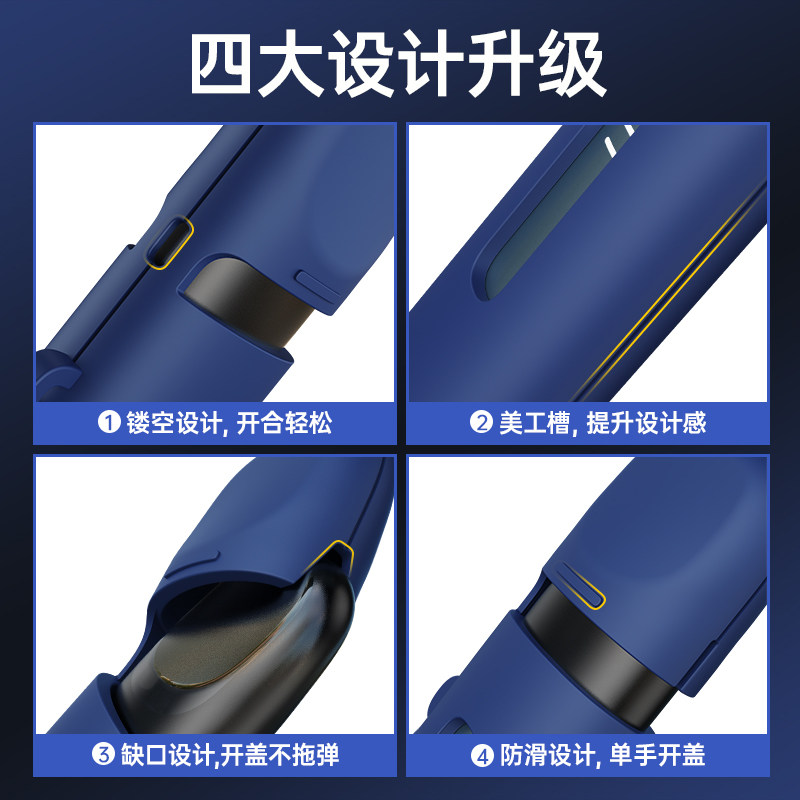 四大设计升级

❶ 镂空设计, 开合轻松

❷ 美工槽, 提升设计感

❸ 缺口设计,开盖不拖弹

❹ 防滑设计, 单手开盖