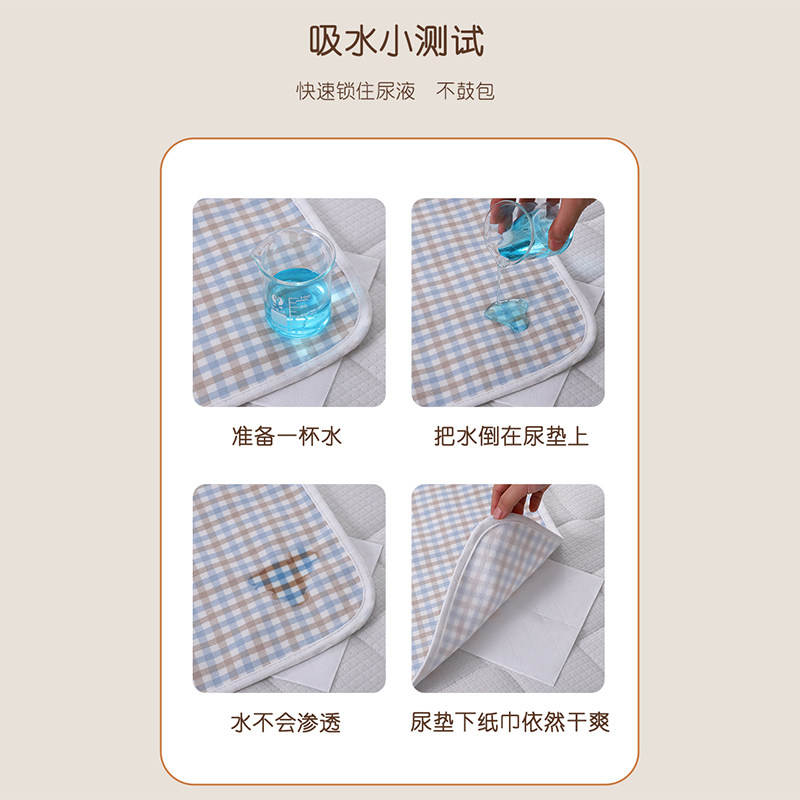 吸水小测试

快速锁住尿液　不鼓包

准备一杯水

把水倒在尿垫上

水不会渗透

尿垫下纸巾依然干爽