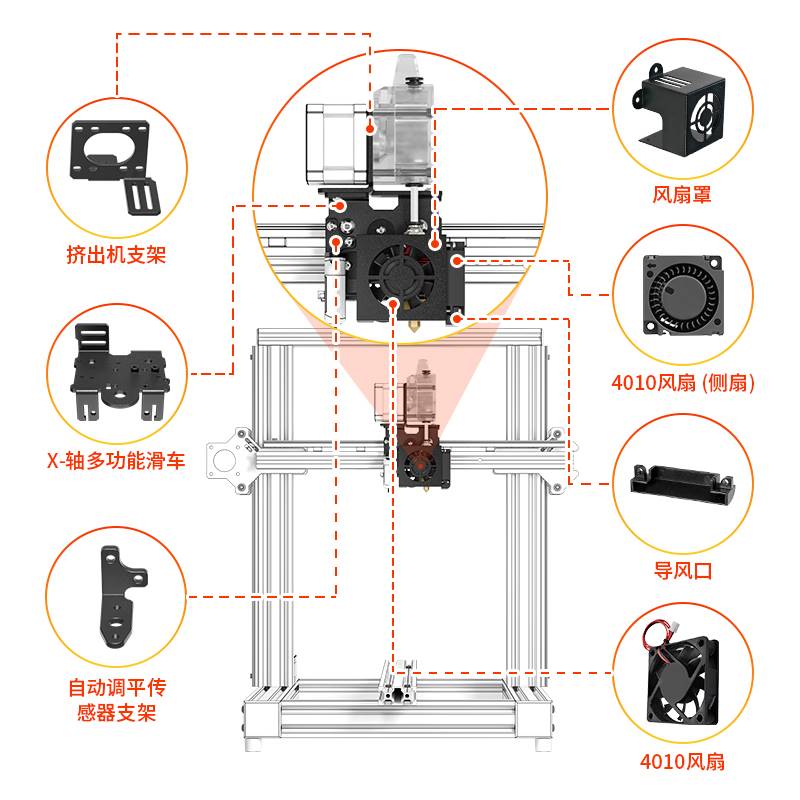 挤出机支架

X-轴多功能滑车

自动调平传感器支架

风扇罩

4010风扇 (侧扇)

导风口

4010风扇