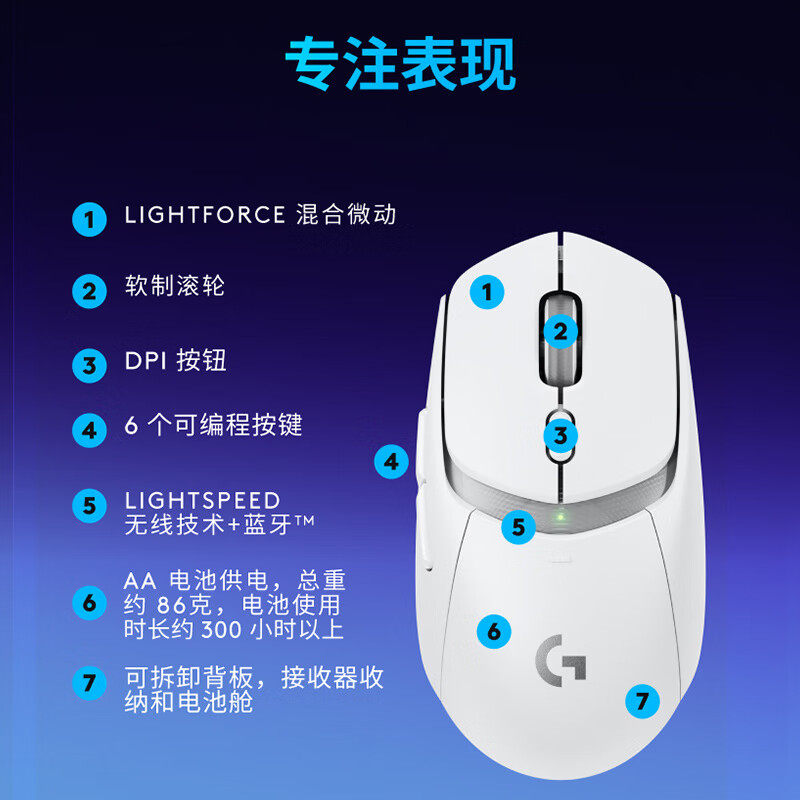 专注表现

1 LIGHTFORCE 混合微动

2 软制滚轮

3 DPI 按钮

4 6 个可编程按键

5 LIGHTSPEED 无线技术+蓝牙™

6 AA 电池供电，总重约 86克，电池使用时长约 300 小时以上

7 可拆卸背板，接收器收纳和电池舱

1

2

3

4

5

6

7