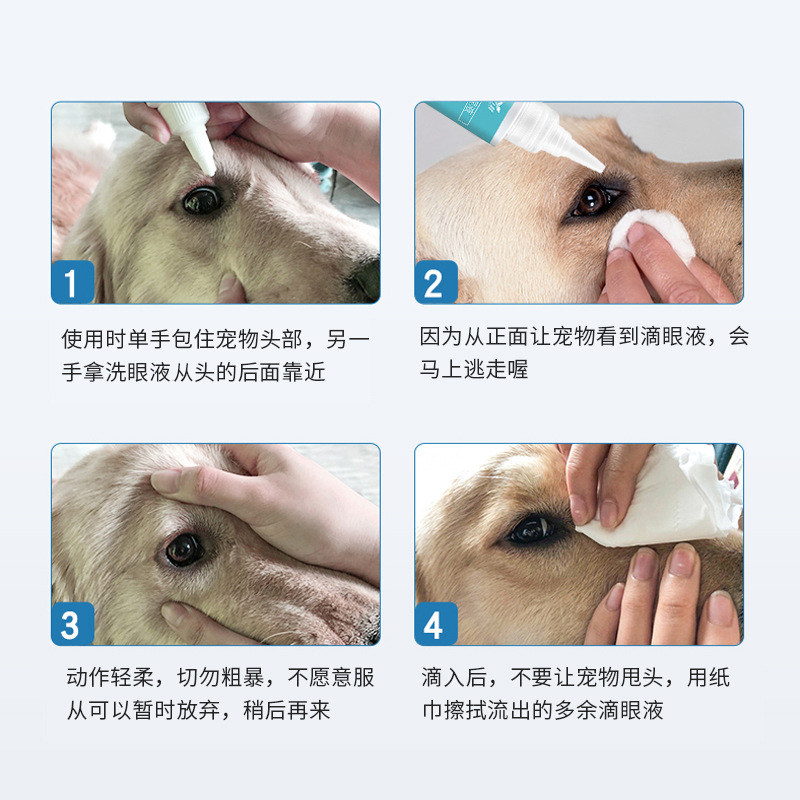 1

使用时单手包住宠物头部，另一手拿洗眼液从头的后面靠近

2

因为从正面让宠物看到滴眼液，会马上逃走喔

3

动作轻柔，切勿粗暴，不愿意服从可以暂时放弃，稍后再来

4

滴入后，不要让宠物甩头，用纸巾擦拭流出的多余滴眼液